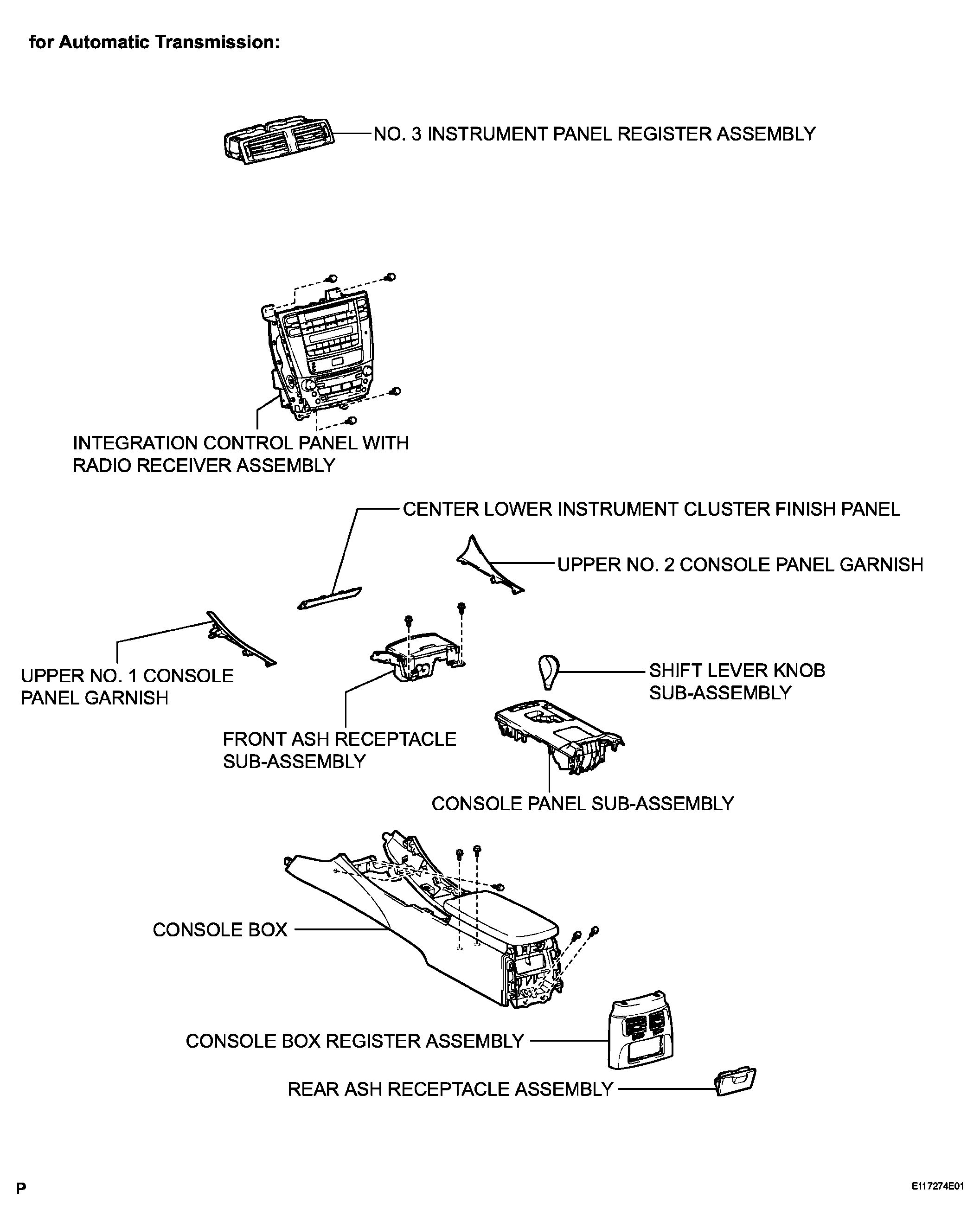 for Automatic Transmission:

NO. 3 INSTRUMENT PANEL REGISTER ASSEMBLY

INTEGRATION CONTROL PANEL WITH RADIO RECEIVER ASSEMBLY

CENTER LOWER INSTRUMENT CLUSTER FINISH PANEL

UPPER NO. 2 CONSOLE PANEL GARNISH

UPPER NO. 1 CONSOLE PANEL GARNISH

SHIFT LEVER KNOB SUB-ASSEMBLY

FRONT ASH RECEPTACLE SUB-ASSEMBLY

CONSOLE PANEL SUB-ASSEMBLY

CONSOLE BOX

CONSOLE BOX REGISTER ASSEMBLY

REAR ASH RECEPTACLE ASSEMBLY

P

E117274E01