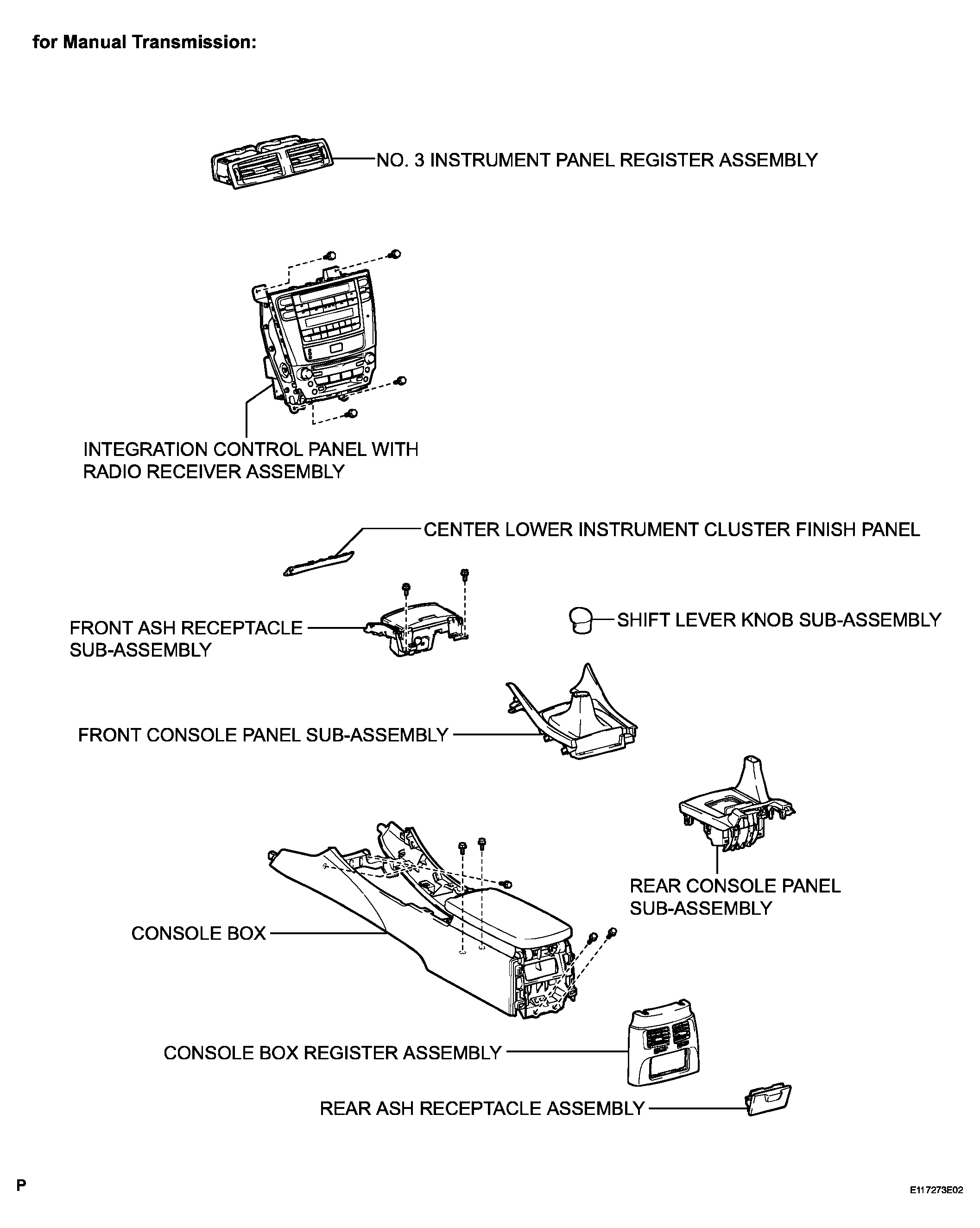 for Manual Transmission:

NO. 3 INSTRUMENT PANEL REGISTER ASSEMBLY

INTEGRATION CONTROL PANEL WITH RADIO RECEIVER ASSEMBLY

CENTER LOWER INSTRUMENT CLUSTER FINISH PANEL

FRONT ASH RECEPTACLE SUB-ASSEMBLY

SHIFT LEVER KNOB SUB-ASSEMBLY

FRONT CONSOLE PANEL SUB-ASSEMBLY

REAR CONSOLE PANEL SUB-ASSEMBLY

CONSOLE BOX

CONSOLE BOX REGISTER ASSEMBLY

REAR ASH RECEPTACLE ASSEMBLY

P

E117273E02