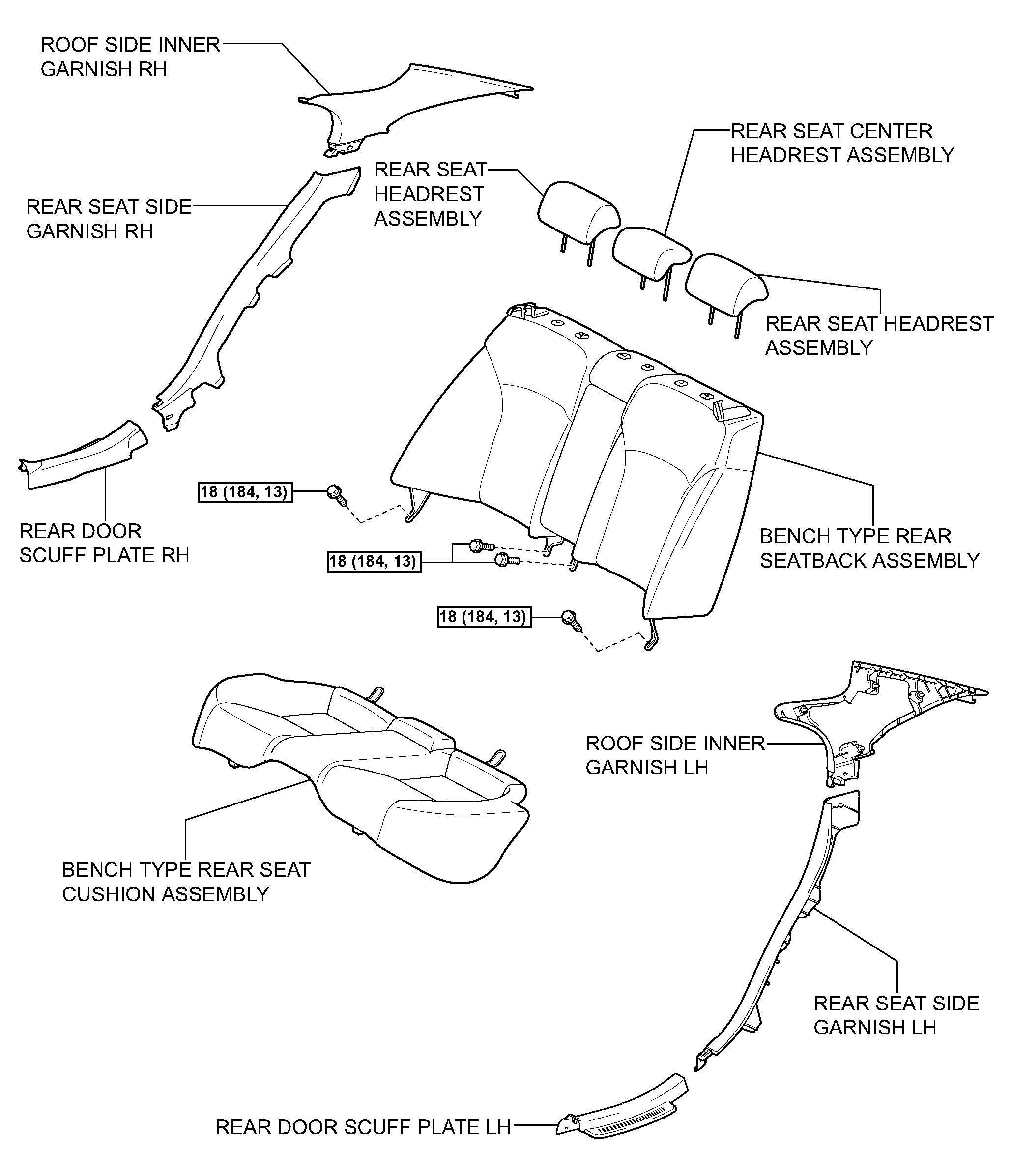 ROOF SIDE INNER GARNISH RH

REAR SEAT CENTER HEADREST ASSEMBLY

REAR SEAT HEADREST ASSEMBLY

REAR SEAT SIDE GARNISH RH

REAR SEAT HEADREST ASSEMBLY

18 (184, 13)

REAR DOOR SCUFF PLATE RH

18 (184, 13)

BENCH TYPE REAR SEATBACK ASSEMBLY

18 (184, 13)

ROOF SIDE INNER GARNISH LH

BENCH TYPE REAR SEAT CUSHION ASSEMBLY

REAR SEAT SIDE GARNISH LH

REAR DOOR SCUFF PLATE LH