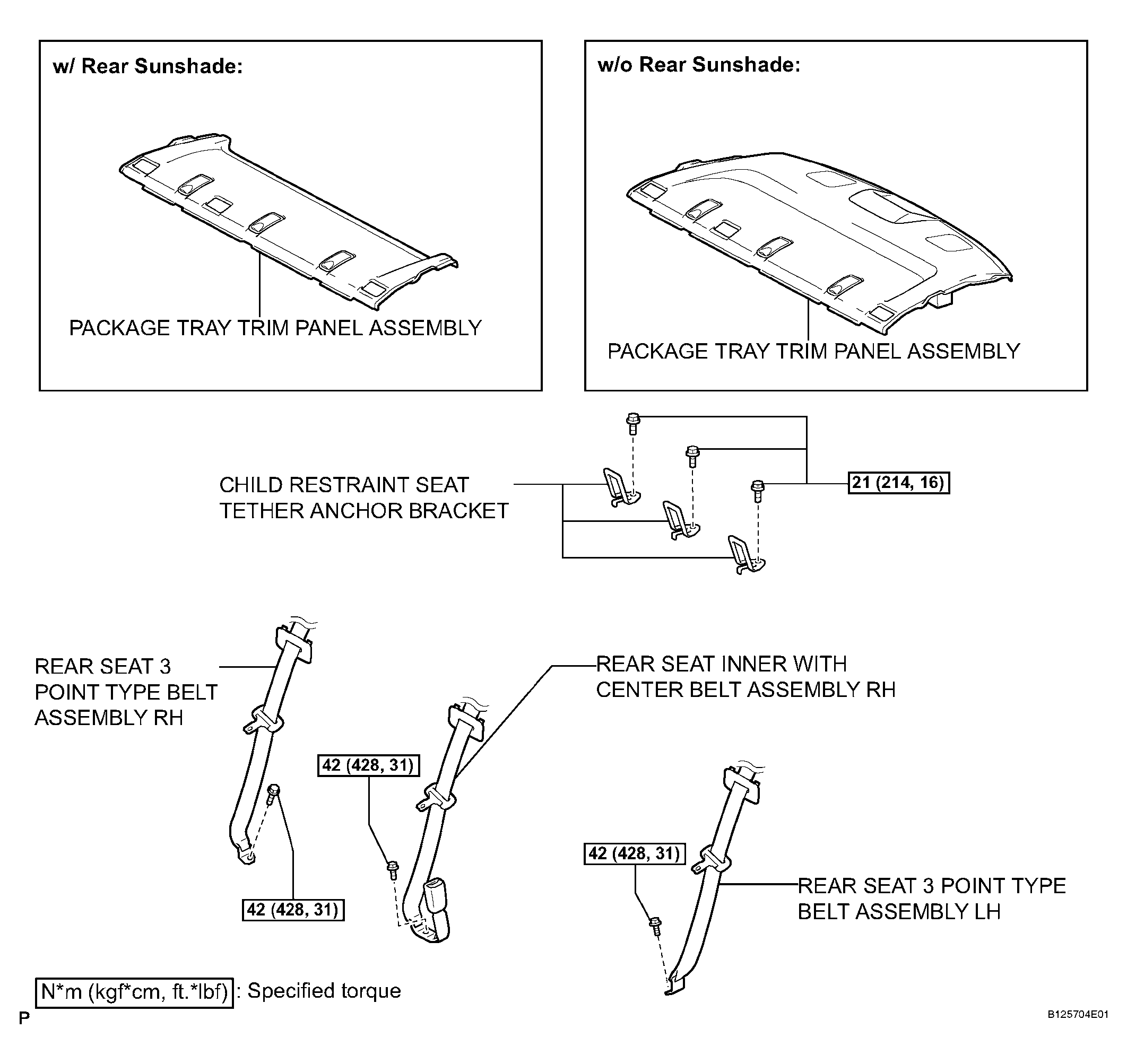 w/ Rear Sunshade:

PACKAGE TRAY TRIM PANEL ASSEMBLY

w/o Rear Sunshade:

PACKAGE TRAY TRIM PANEL ASSEMBLY

CHILD RESTRAINT SEAT TETHER ANCHOR BRACKET

21 (214, 16)

REAR SEAT 3 POINT TYPE BELT ASSEMBLY RH

REAR SEAT INNER WITH CENTER BELT ASSEMBLY RH

42 (428, 31)

42 (428, 31)

42 (428, 31)

REAR SEAT 3 POINT TYPE BELT ASSEMBLY LH

N*m (kgf*cm, ft.*lbf) : Specified torque

P

B125704E01