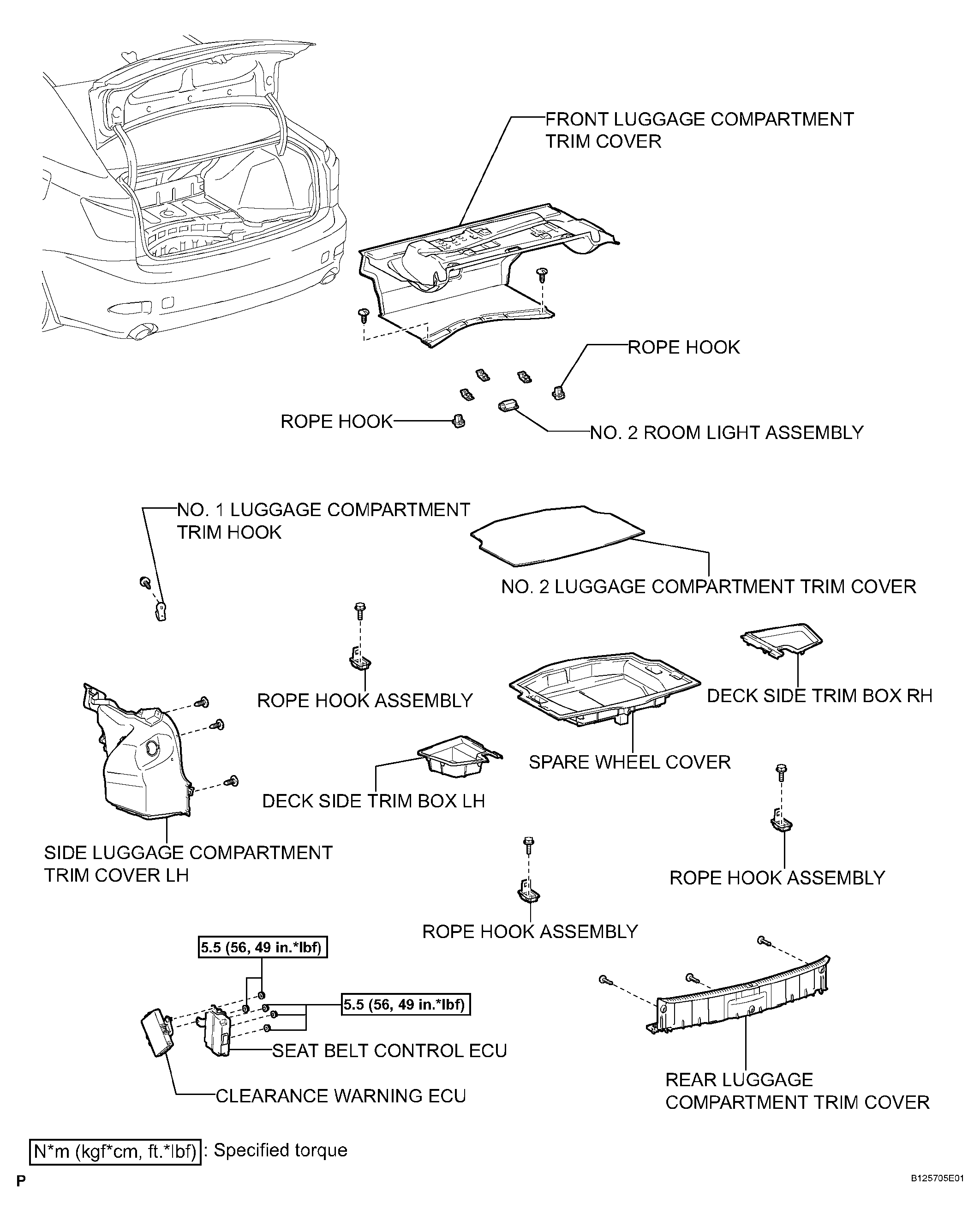 FRONT LUGGAGE COMPARTMENT TRIM COVER

ROPE HOOK

ROPE HOOK

NO. 2 ROOM LIGHT ASSEMBLY

NO. 1 LUGGAGE COMPARTMENT TRIM HOOK

NO. 2 LUGGAGE COMPARTMENT TRIM COVER

ROPE HOOK ASSEMBLY

DECK SIDE TRIM BOX RH

SPARE WHEEL COVER

DECK SIDE TRIM BOX LH

SIDE LUGGAGE COMPARTMENT TRIM COVER LH

ROPE HOOK ASSEMBLY

ROPE HOOK ASSEMBLY

5.5 (56, 49 in.*lbf)

5.5 (56, 49 in.*lbf)

SEAT BELT CONTROL ECU

CLEARANCE WARNING ECU

REAR LUGGAGE COMPARTMENT TRIM COVER

N*m (kgf*cm, ft.*lbf) : Specified torque

P

B125705E01