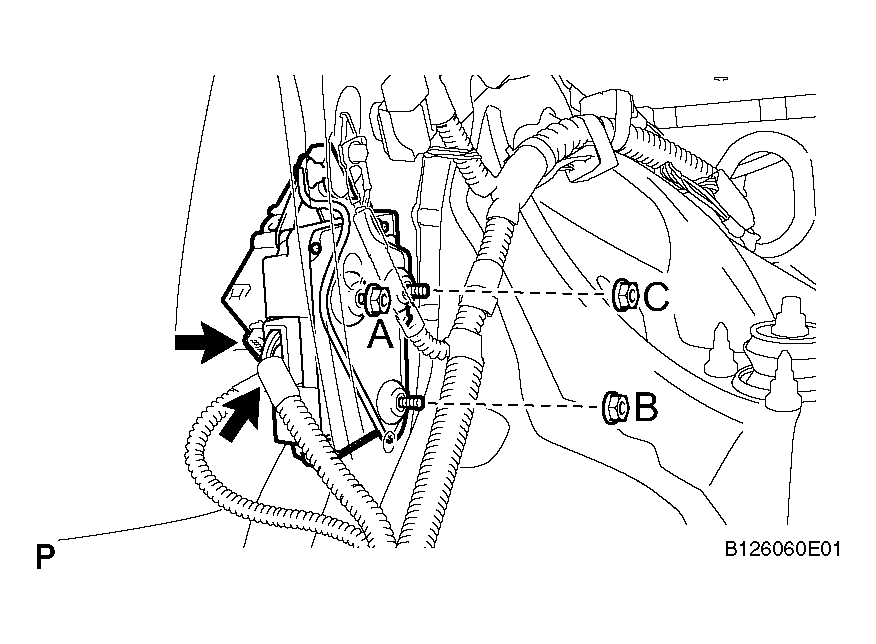 C
A
B
P
B126060E01