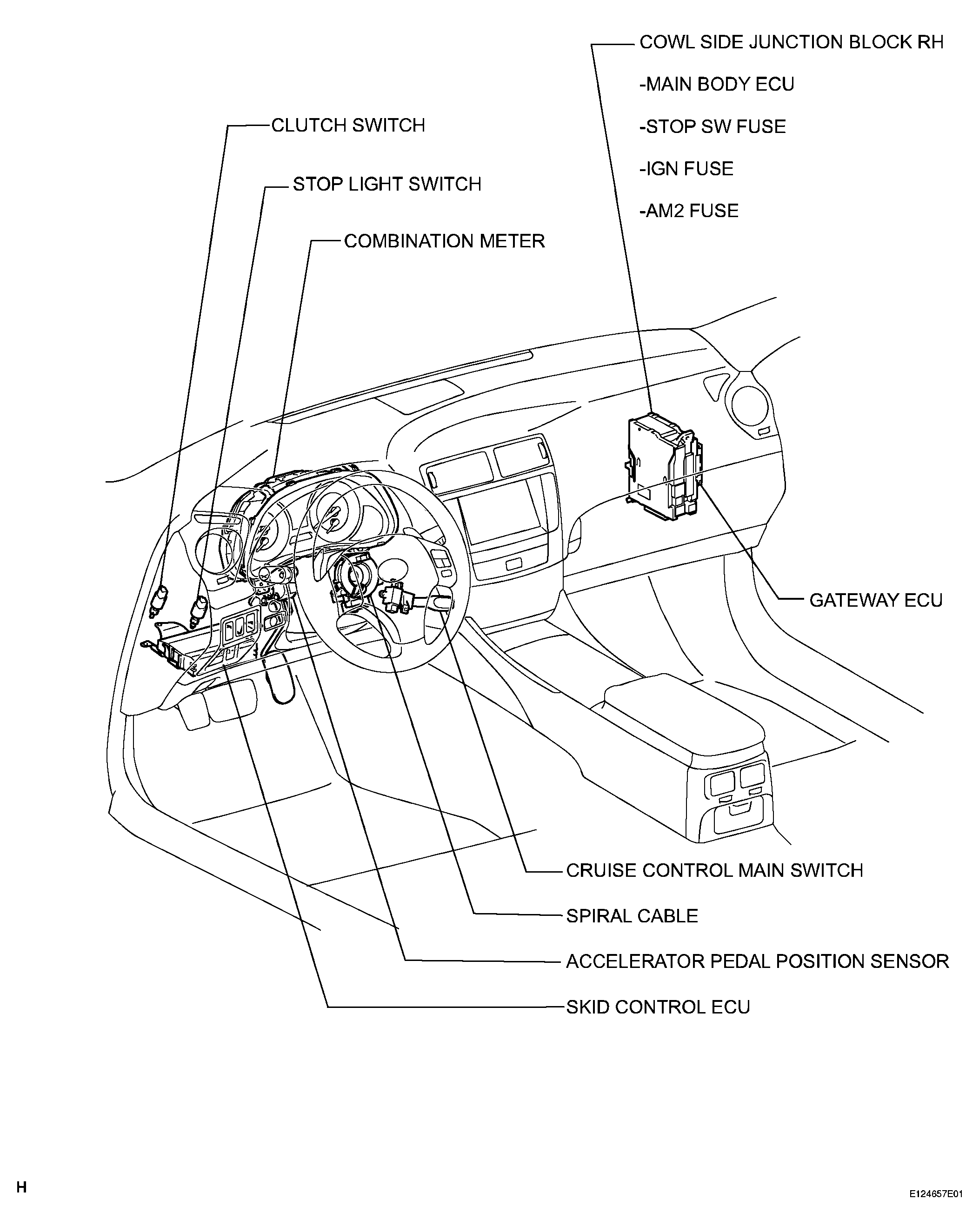 COWL SIDE JUNCTION BLOCK RH
-MAIN BODY ECU
-STOP SW FUSE
-IGN FUSE
-AM2 FUSE

CLUTCH SWITCH

STOP LIGHT SWITCH

COMBINATION METER

GATEWAY ECU

CRUISE CONTROL MAIN SWITCH

SPIRAL CABLE

ACCELERATOR PEDAL POSITION SENSOR

SKID CONTROL ECU

H

E124657E01