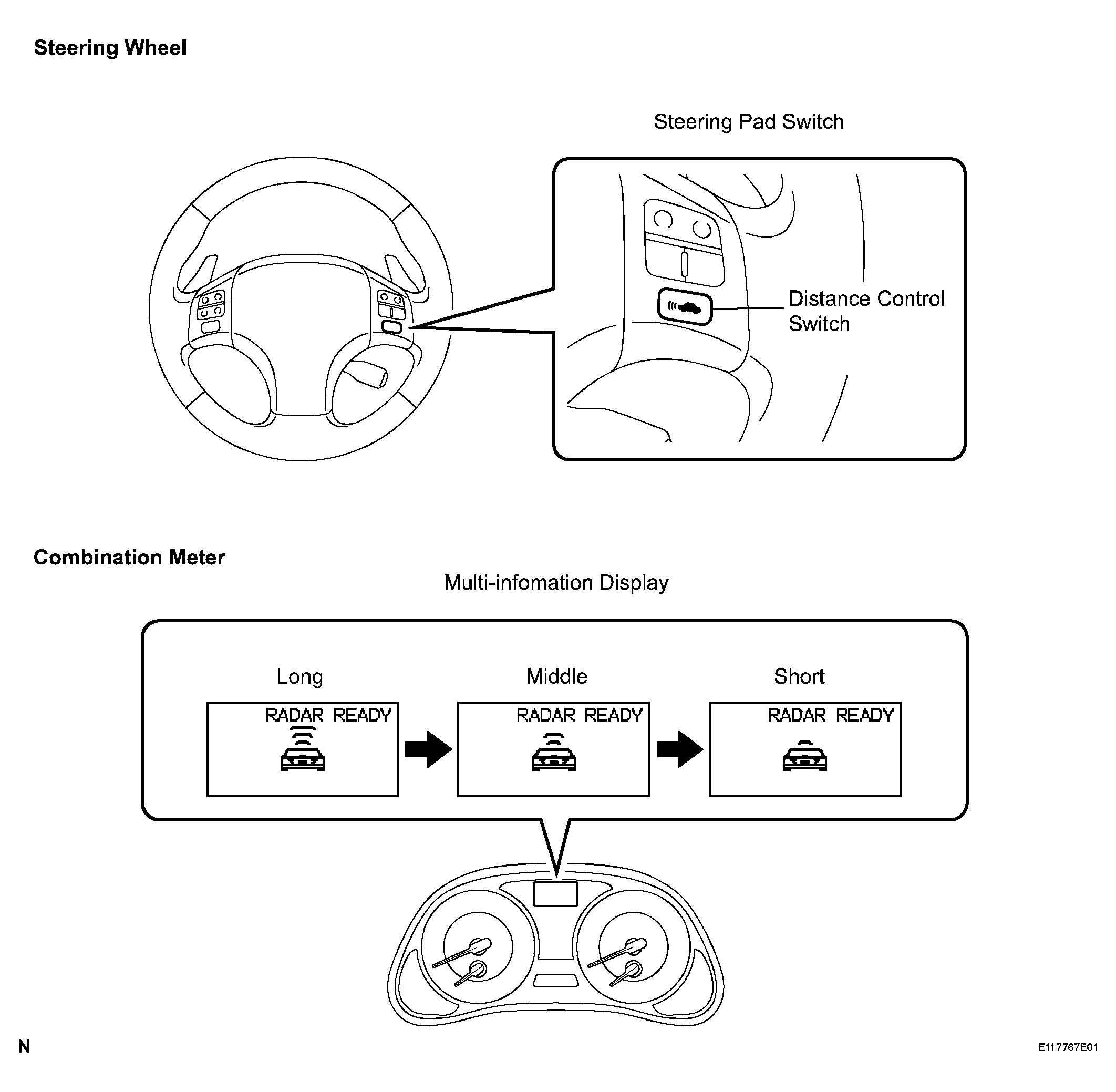 Steering Wheel

Steering Pad Switch

Distance Control Switch

Combination Meter

Multi-infomation Display

Long

RADAR READY

Middle

RADAR READY

Short

RADAR READY

N

E117767E01