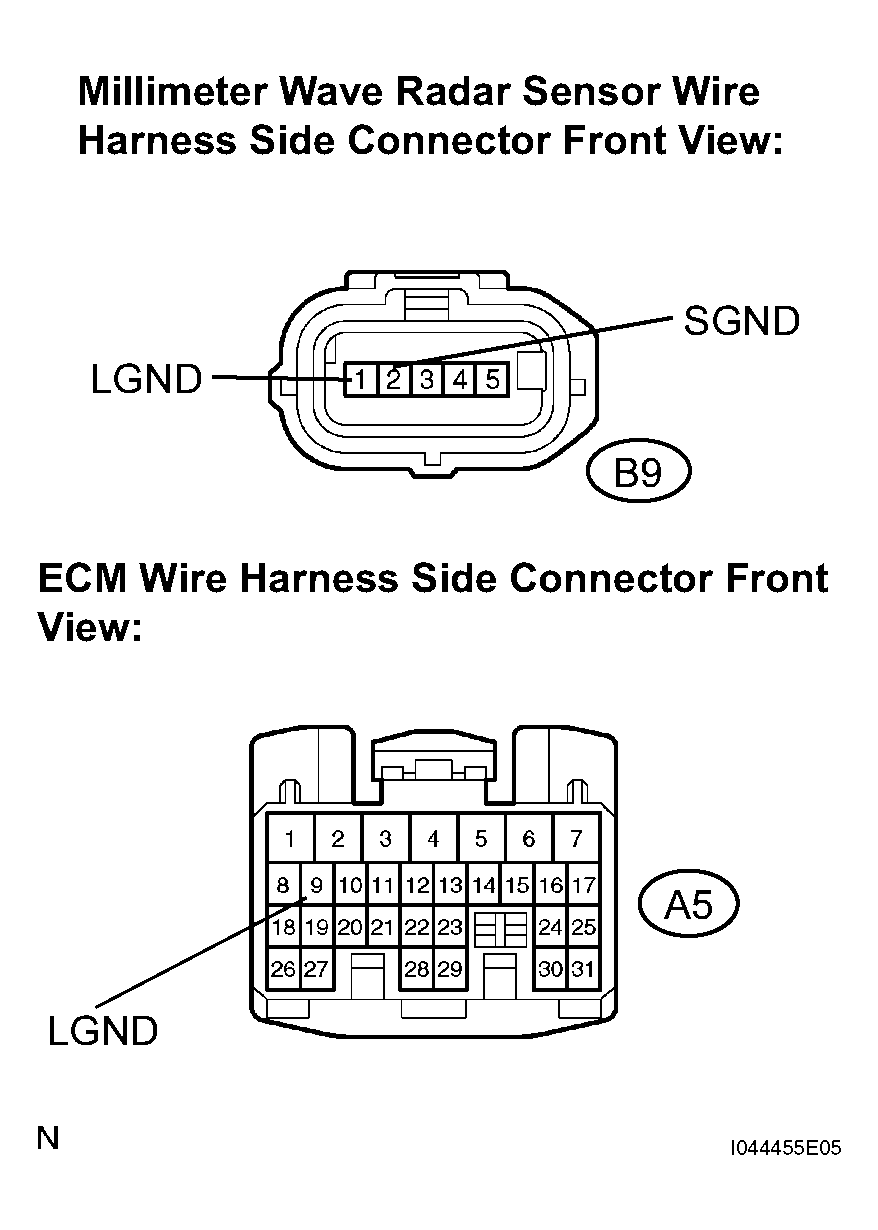 Millimeter Wave Radar Sensor Wire Harness Side Connector Front View:

SGND
LGND
1 2 3 4 5
B9

ECM Wire Harness Side Connector Front View:

1 2 3 4 5 6 7
8 9 10 11 12 13 14 15 16 17
18 19 20 21 22 23 24 25
26 27 28 29 30 31
A5
LGND

N

I044455E05