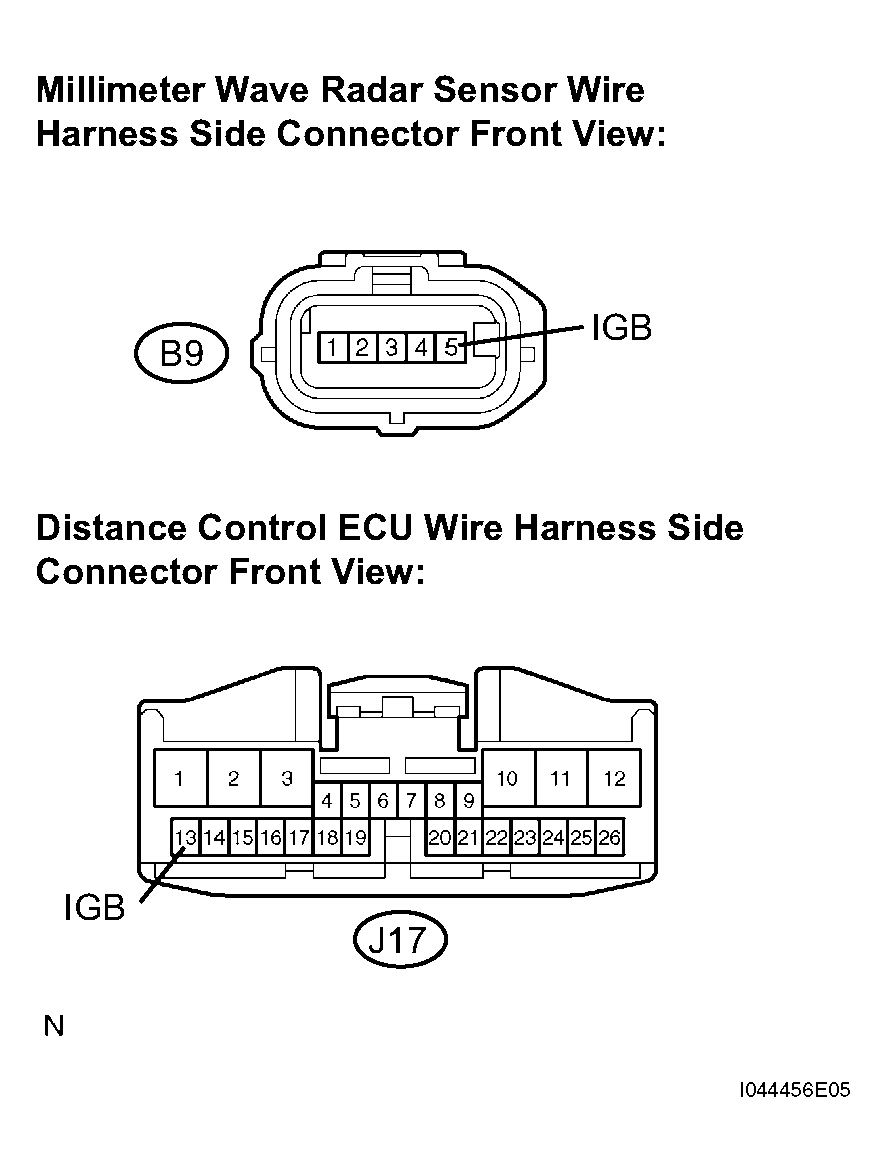 Millimeter Wave Radar Sensor Wire Harness Side Connector Front View:

B9

1 2 3 4 5

IGB

Distance Control ECU Wire Harness Side Connector Front View:

1 2 3 10 11 12

4 5 6 7 8 9

13 14 15 16 17 18 19 20 21 22 23 24 25 26

IGB

J17

N

I044456E05