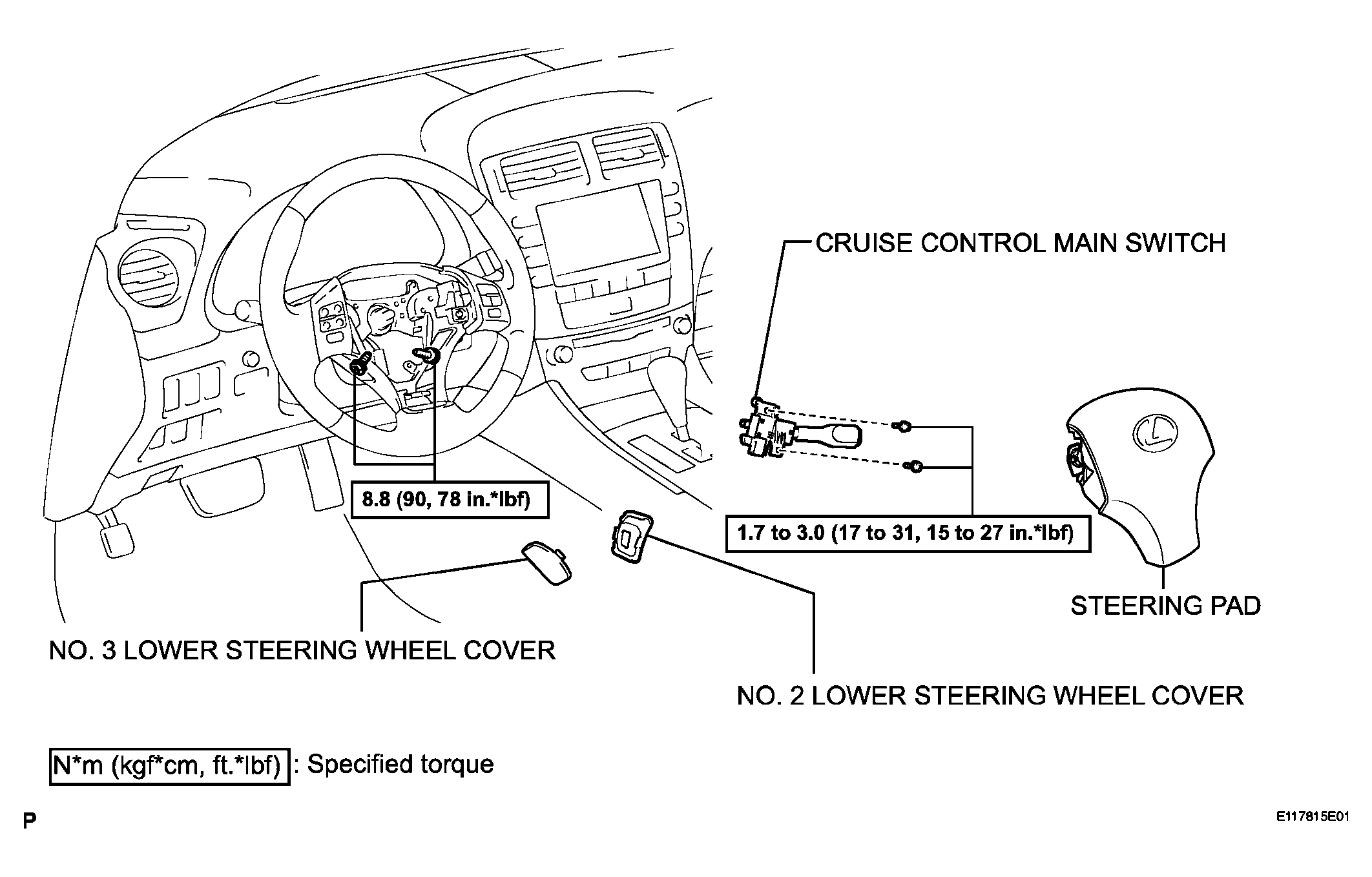 CRUISE CONTROL MAIN SWITCH

8.8 (90, 78 in.*lbf)

1.7 to 3.0 (17 to 31, 15 to 27 in.*lbf)

STEERING PAD

NO. 3 LOWER STEERING WHEEL COVER

NO. 2 LOWER STEERING WHEEL COVER

N*m (kgf*cm, ft.*lbf) : Specified torque

P

E117815E01