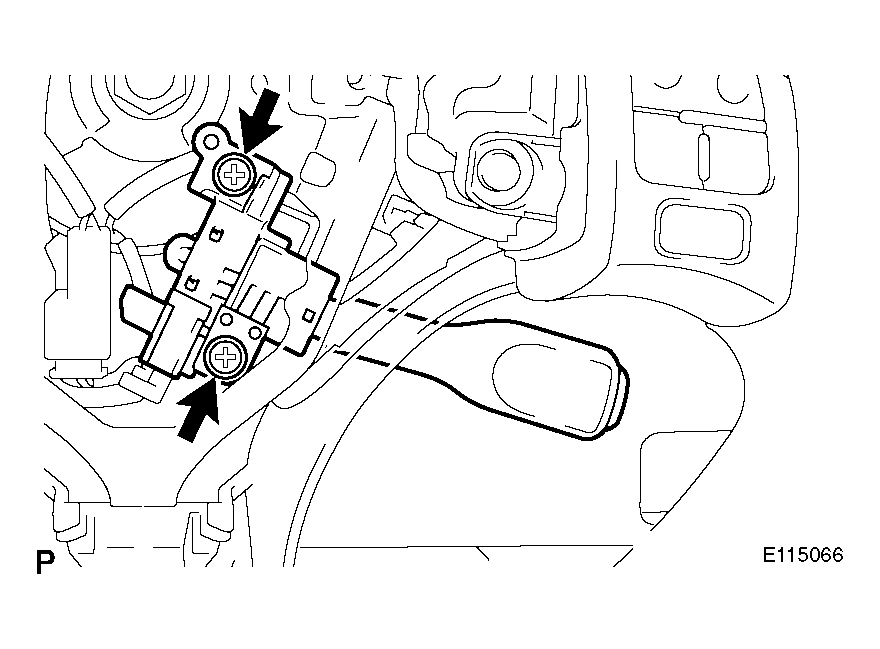 P

E115066