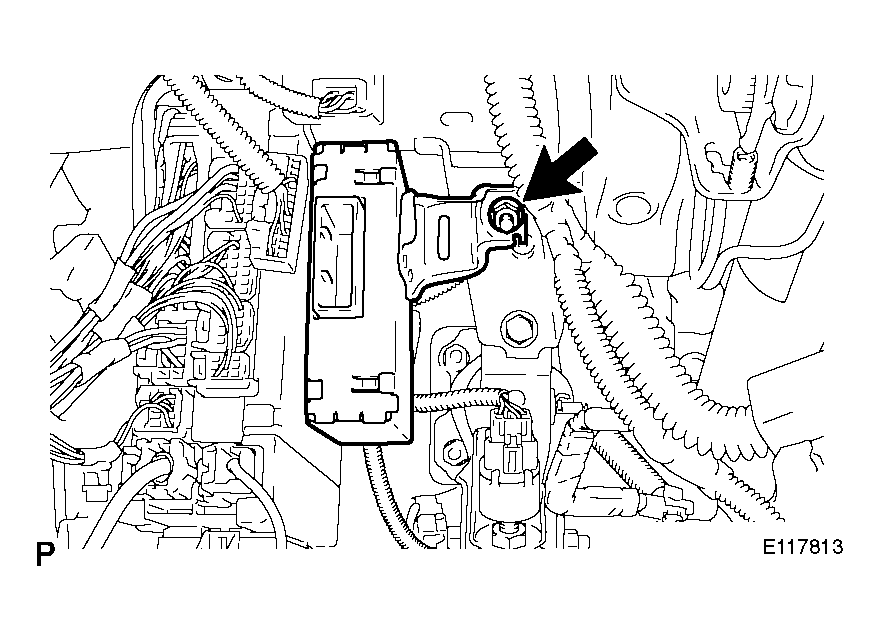 P

E117813