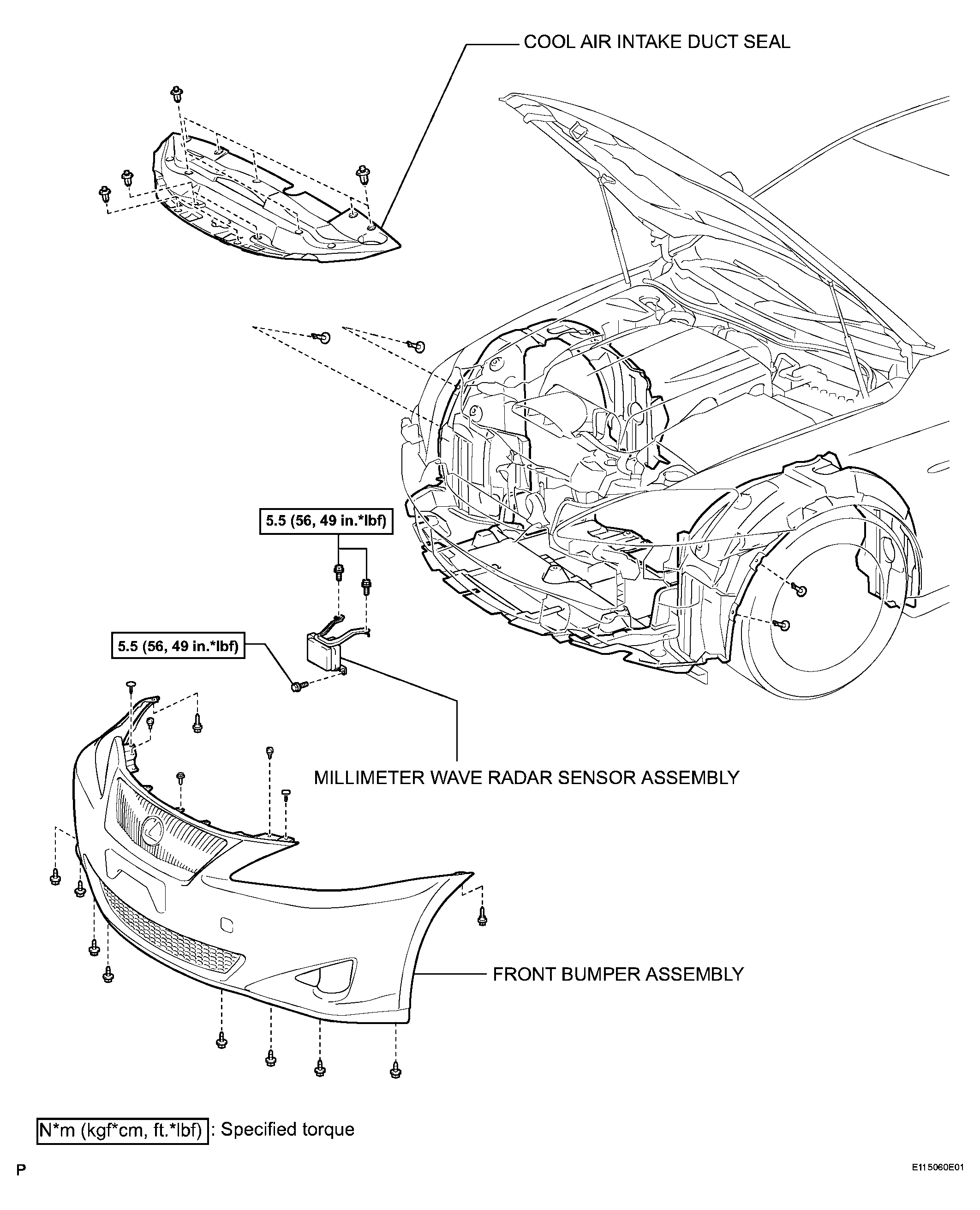 COOL AIR INTAKE DUCT SEAL

5.5 (56, 49 in.*lbf)

5.5 (56, 49 in.*lbf)

MILLIMETER WAVE RADAR SENSOR ASSEMBLY

FRONT BUMPER ASSEMBLY

N*m (kgf*cm, ft.*lbf) : Specified torque

P

E115060E01