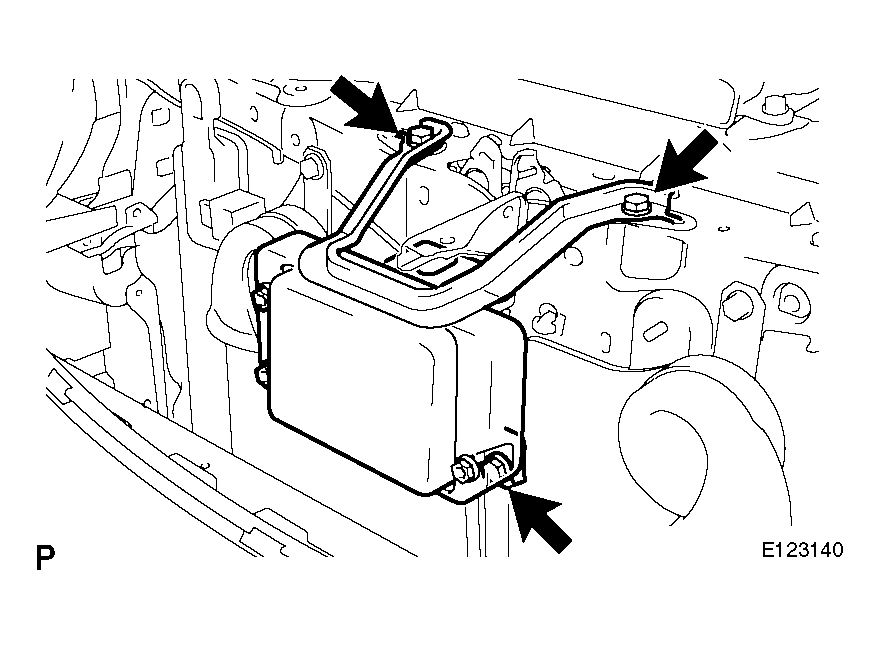 P

E123140