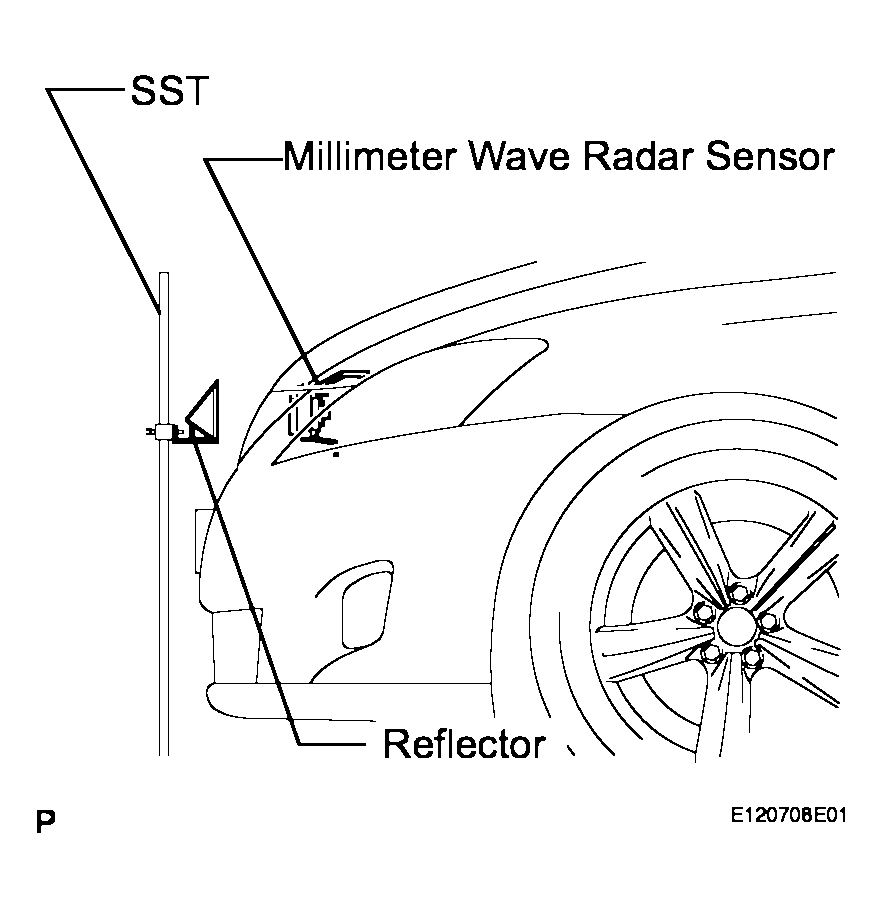 SST

Millimeter Wave Radar Sensor

Reflector

P

E120708E01