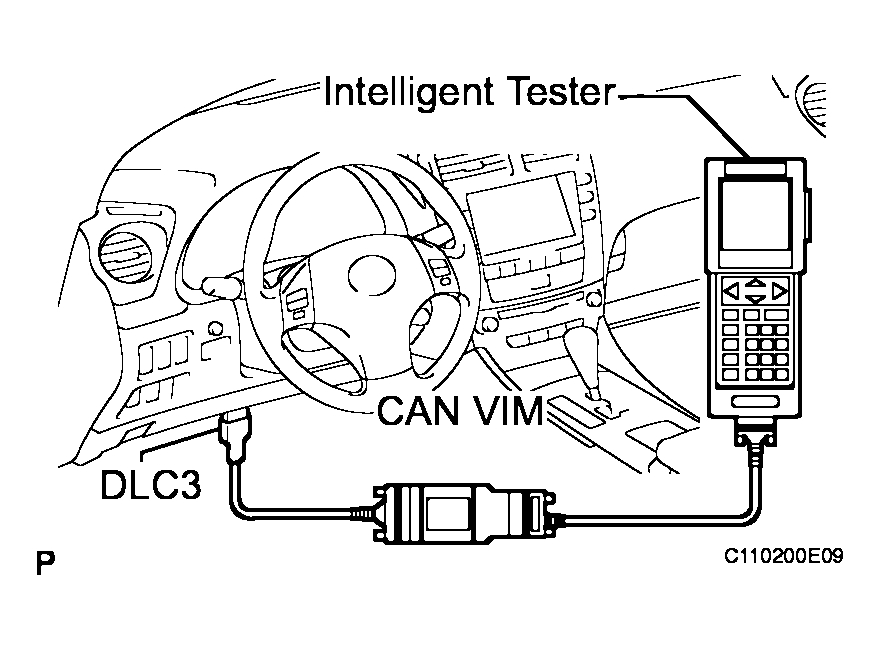 Intelligent Tester

CAN VIM

DLC3

P

C110200E09