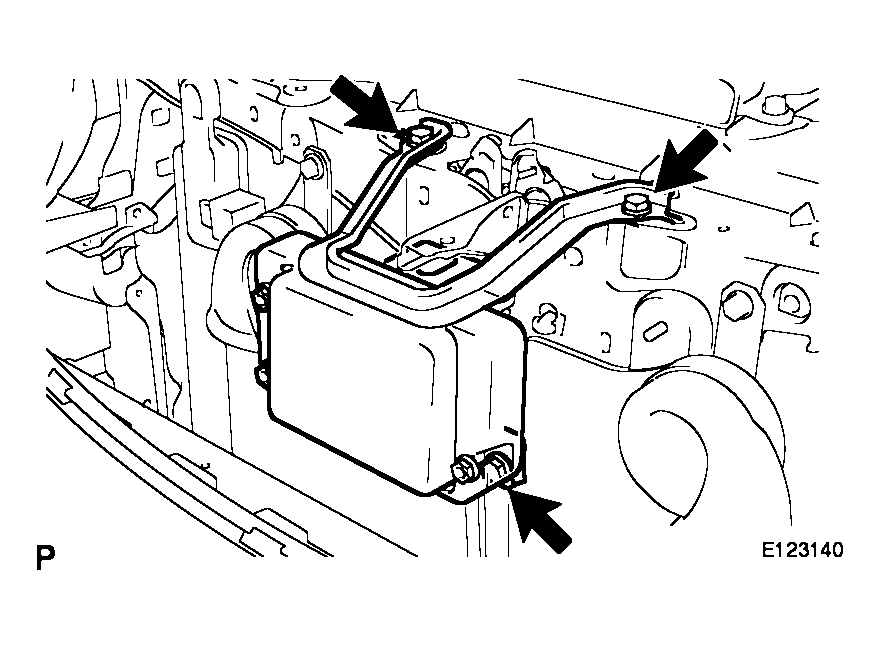 P

E123140