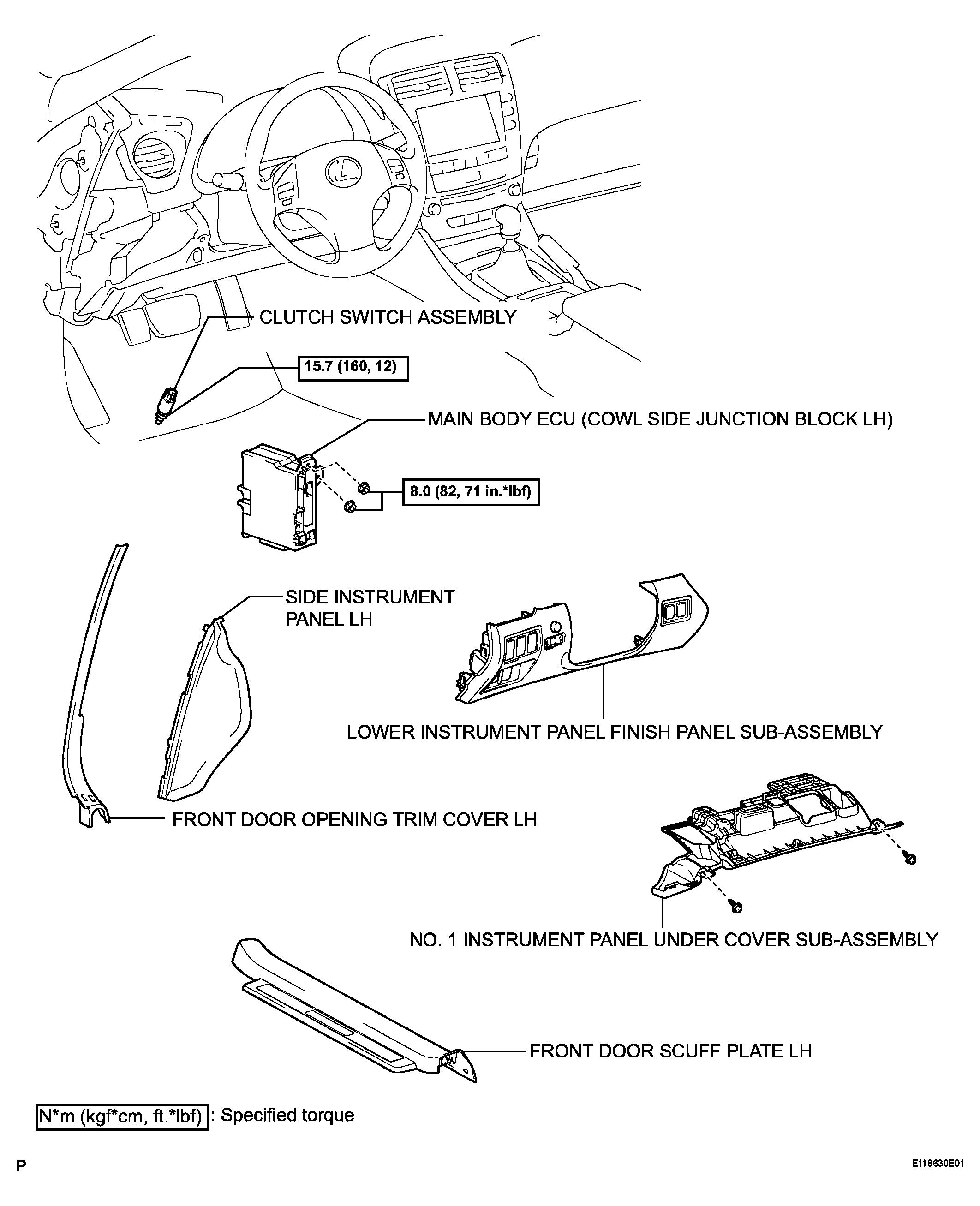 CLUTCH SWITCH ASSEMBLY

15.7 (160, 12)

MAIN BODY ECU (COWL SIDE JUNCTION BLOCK LH)

8.0 (82, 71 in.*lbf)

SIDE INSTRUMENT PANEL LH

LOWER INSTRUMENT PANEL FINISH PANEL SUB-ASSEMBLY

FRONT DOOR OPENING TRIM COVER LH

NO. 1 INSTRUMENT PANEL UNDER COVER SUB-ASSEMBLY

FRONT DOOR SCUFF PLATE LH

N*m (kgf*cm, ft.*lbf) : Specified torque

P

E118630E01