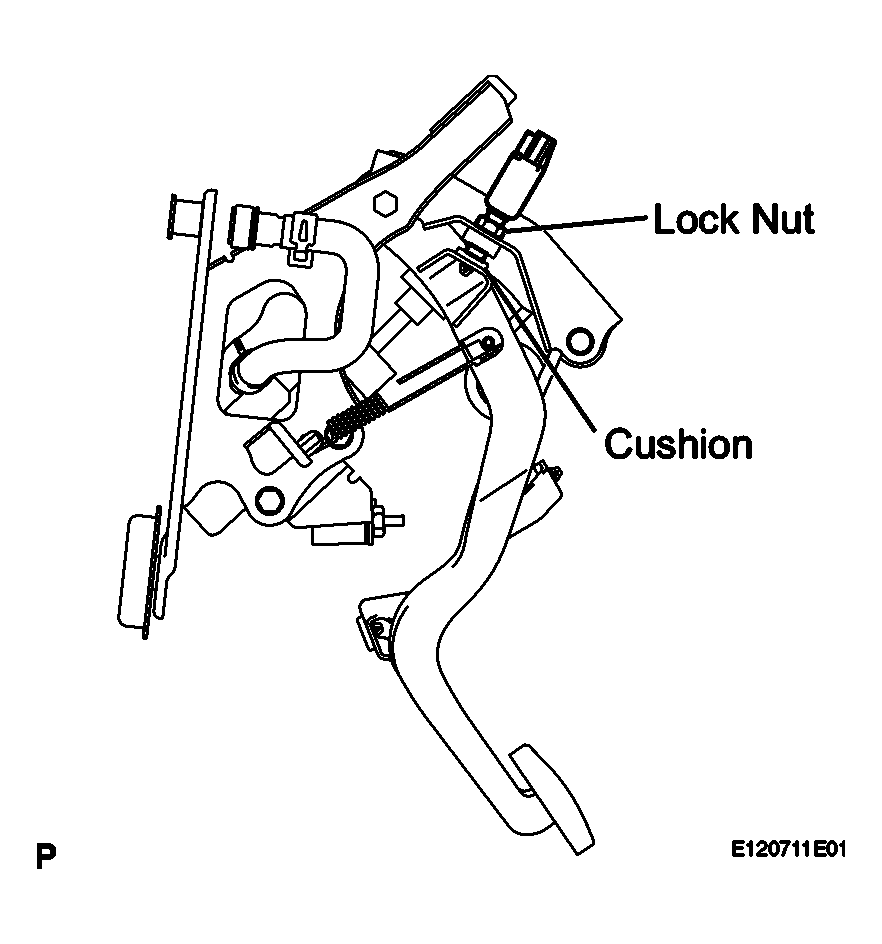 Lock Nut

Cushion

P

E120711E01