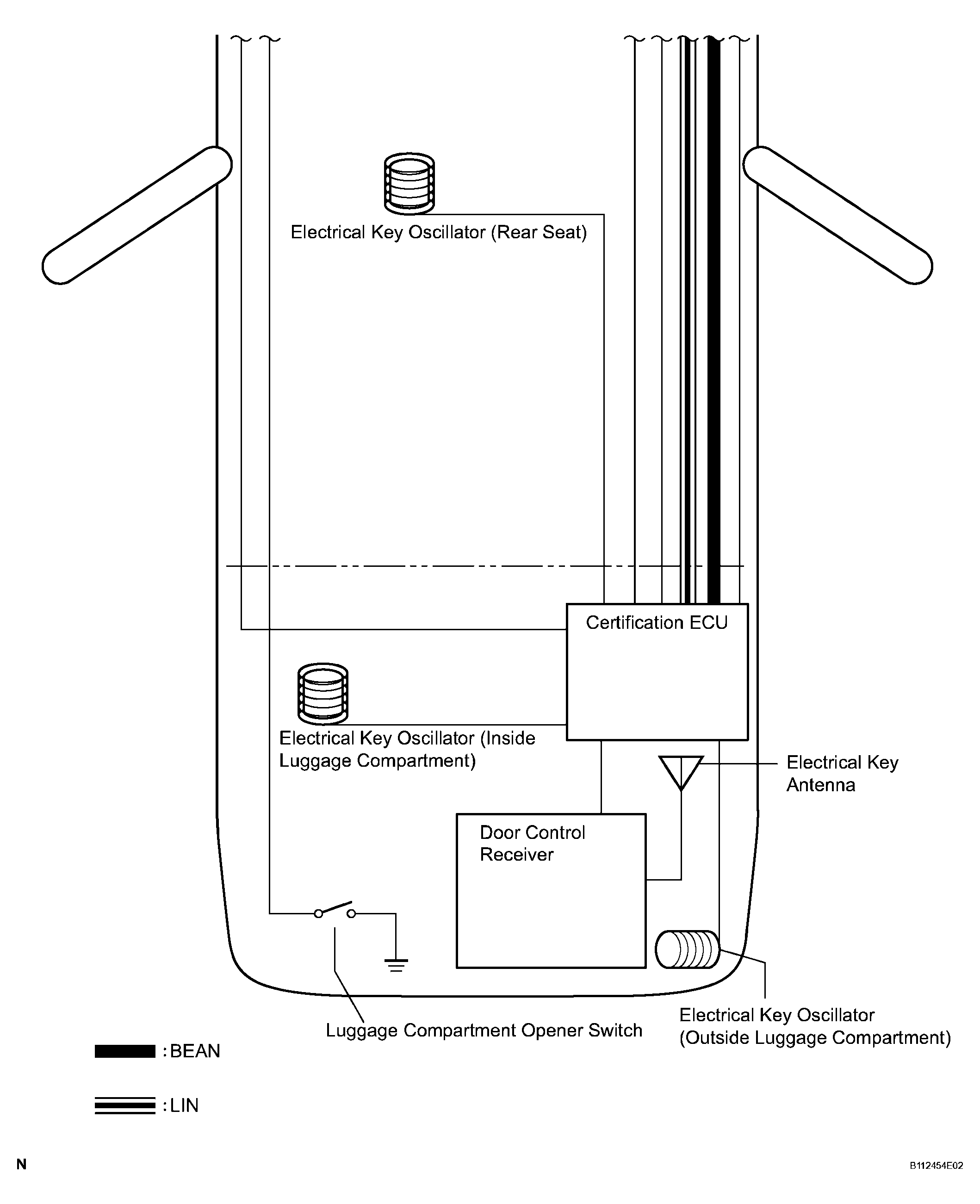 Electrical Key Oscillator (Rear Seat)

Certification ECU

Electrical Key Oscillator (Inside Luggage Compartment)

Electrical Key Antenna

Door Control Receiver

Luggage Compartment Opener Switch

Electrical Key Oscillator (Outside Luggage Compartment)

: BEAN

: LIN

N

B112454E02