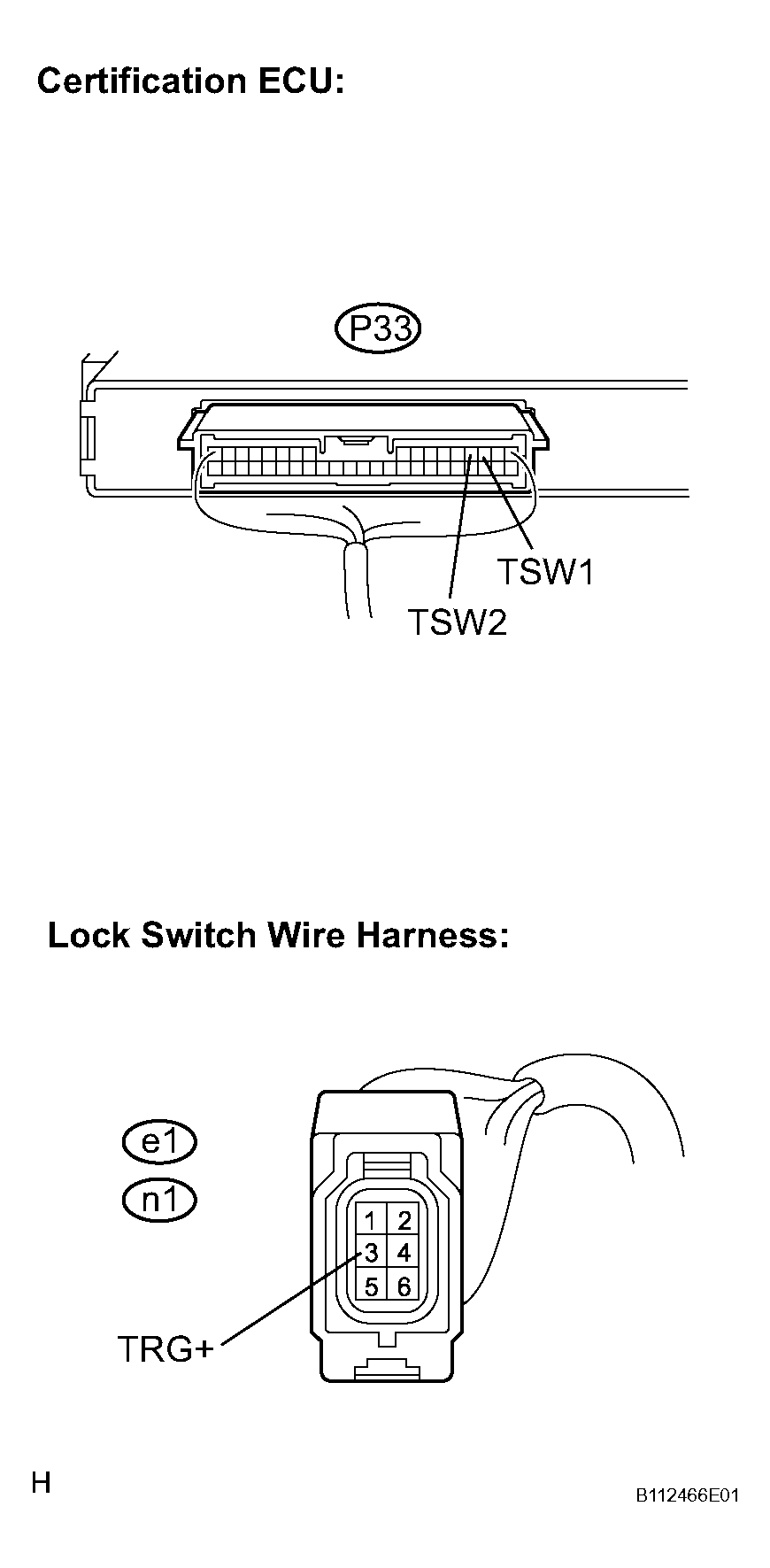 Certification ECU:

P33

TSW1

TSW2

Lock Switch Wire Harness:

e1

n1

1 2
3 4
5 6

TRG+

H

B112466E01