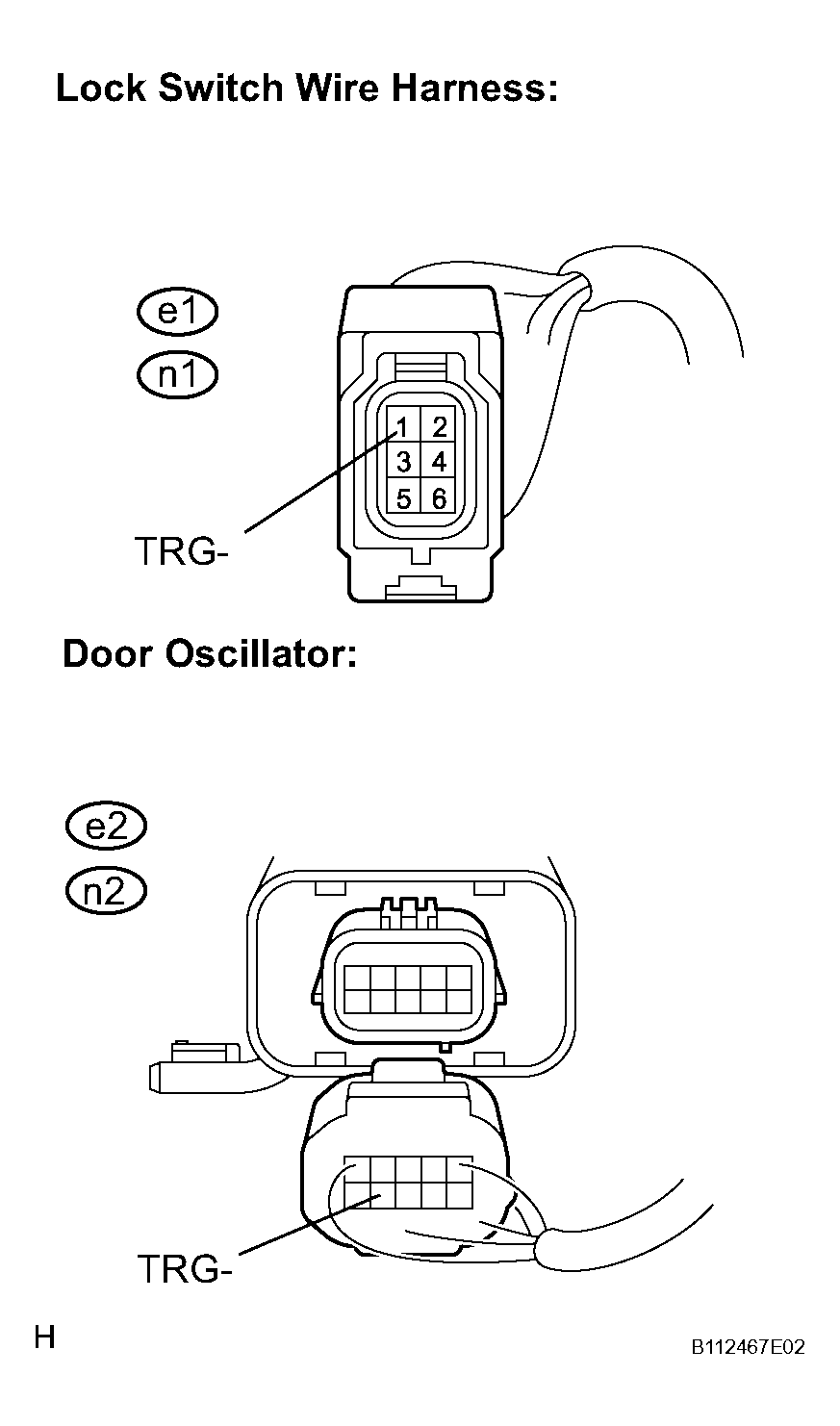 Lock Switch Wire Harness:

e1

n1

1 2
3 4
5 6

TRG-

Door Oscillator:

e2

n2

TRG-

H

B112467E02