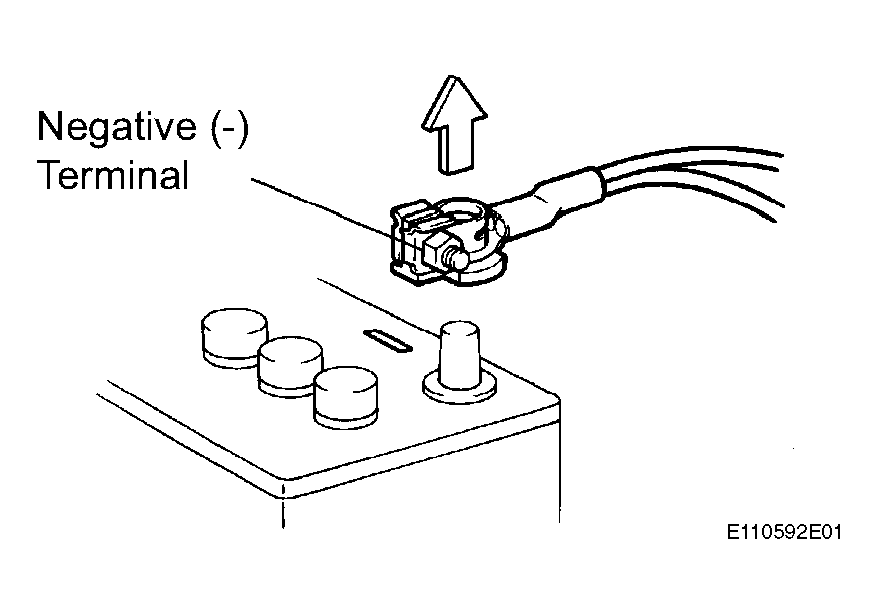 Negative (-)
Terminal

E110592E01