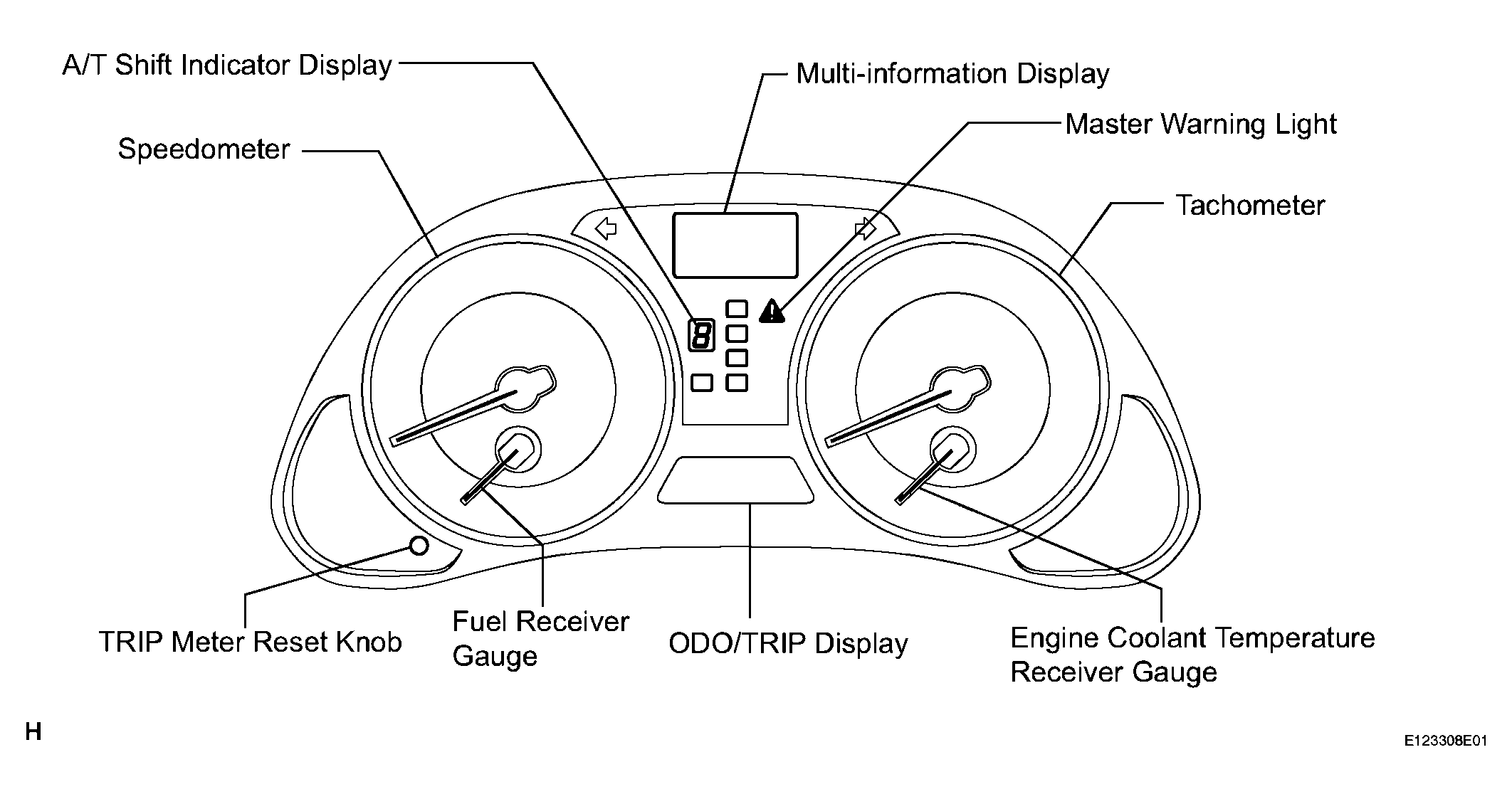 A/T Shift Indicator Display

Multi-information Display

Master Warning Light

Speedometer

Tachometer

8

TRIP Meter Reset Knob

Fuel Receiver Gauge

ODO/TRIP Display

Engine Coolant Temperature Receiver Gauge

H

E123308E01