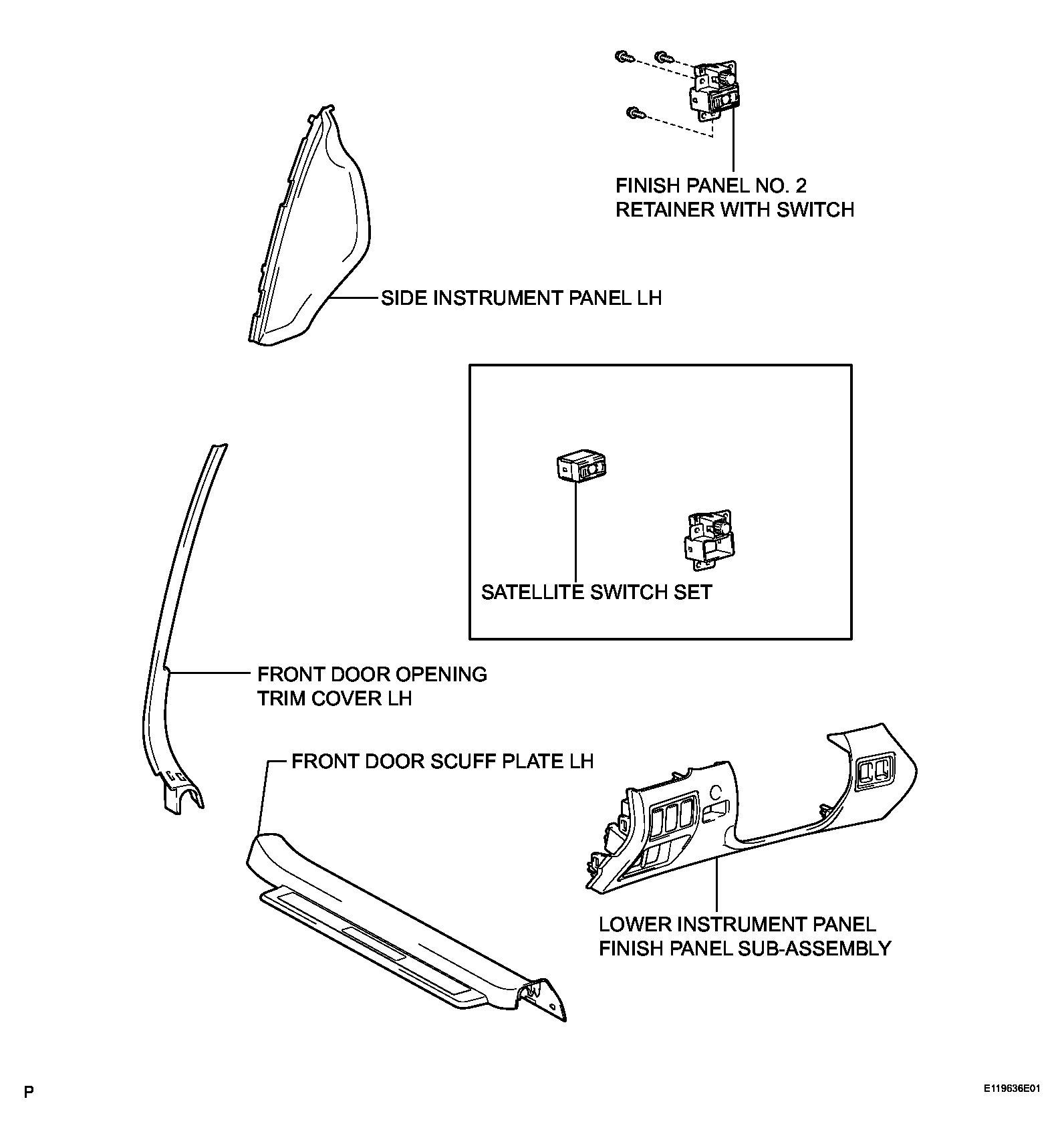 FINISH PANEL NO. 2
RETAINER WITH SWITCH

SIDE INSTRUMENT PANEL LH

SATELLITE SWITCH SET

FRONT DOOR OPENING
TRIM COVER LH

FRONT DOOR SCUFF PLATE LH

LOWER INSTRUMENT PANEL
FINISH PANEL SUB-ASSEMBLY

P

E119636E01