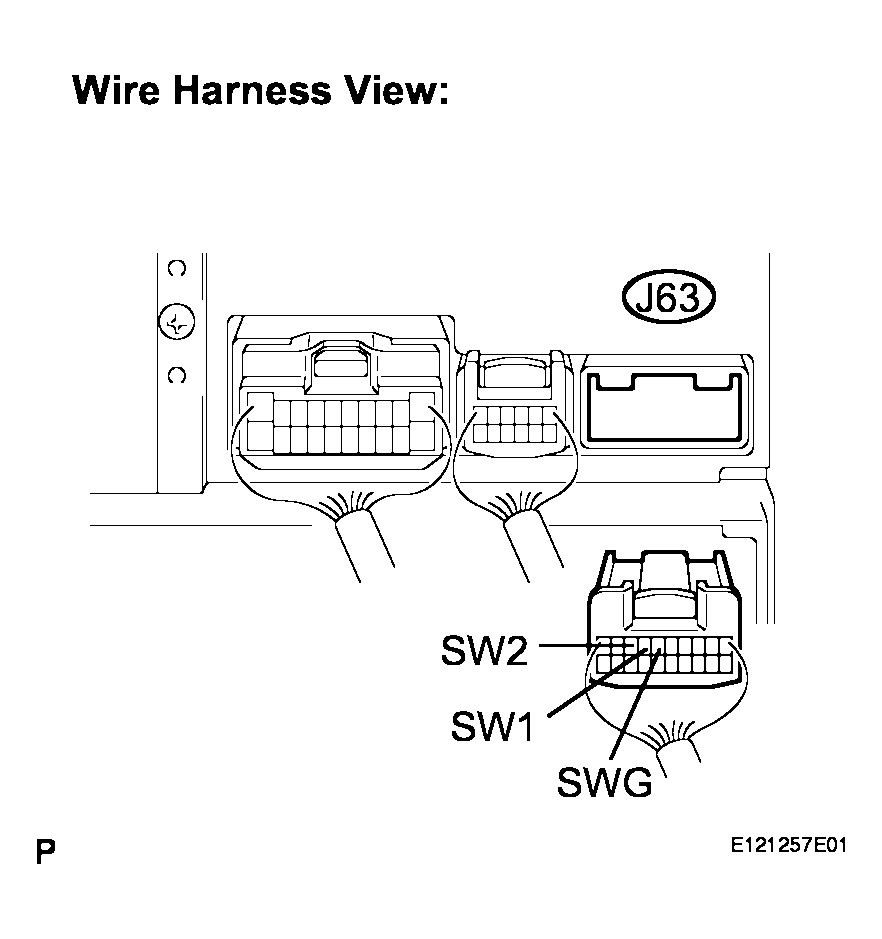 Wire Harness View:

J63

SW2

SW1

SWG

P

E121257E01