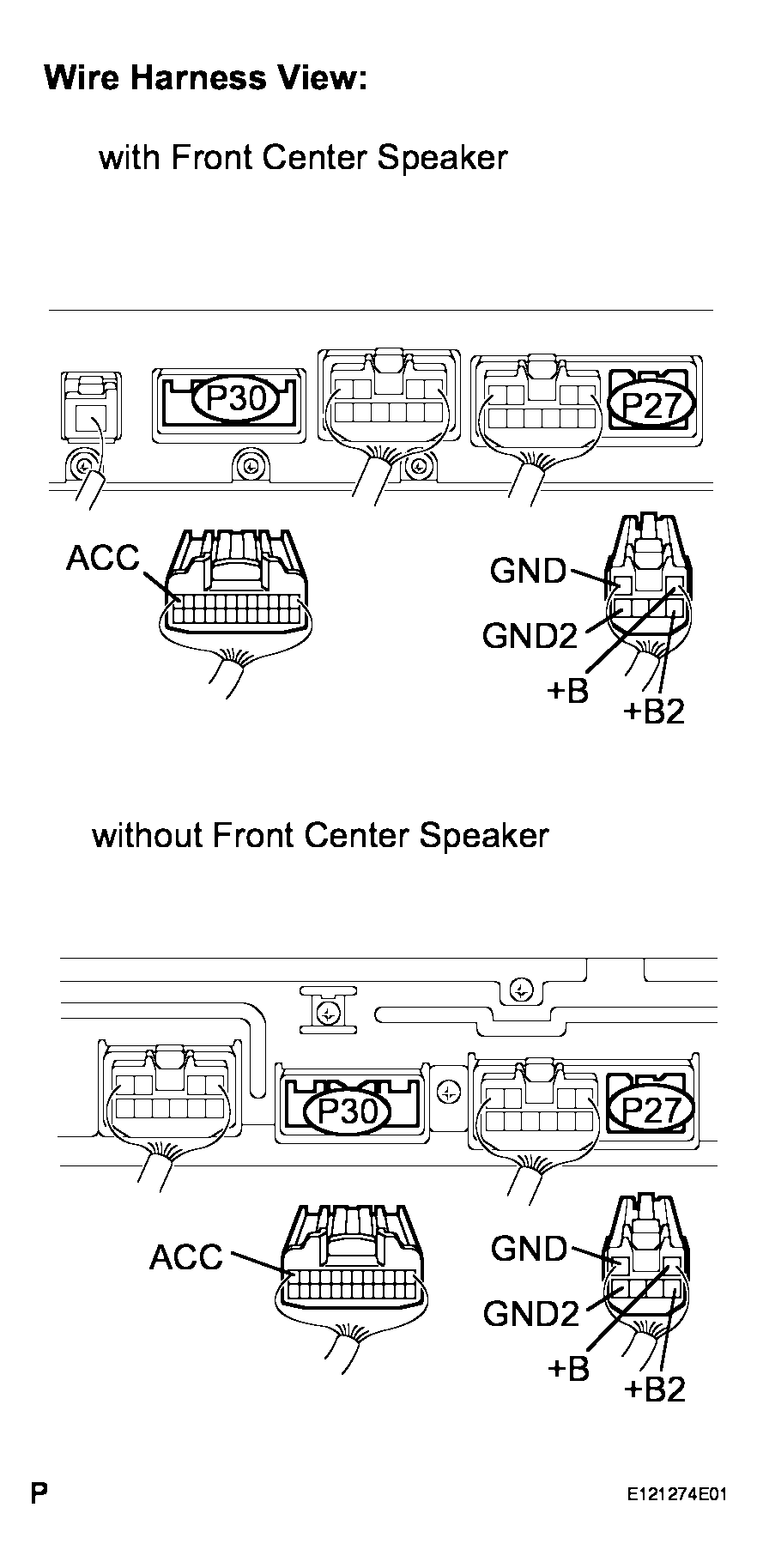 Wire Harness View:

with Front Center Speaker

P30

P27

ACC

GND

GND2

+B

+B2

without Front Center Speaker

P30

P27

ACC

GND

GND2

+B

+B2

P

E121274E01