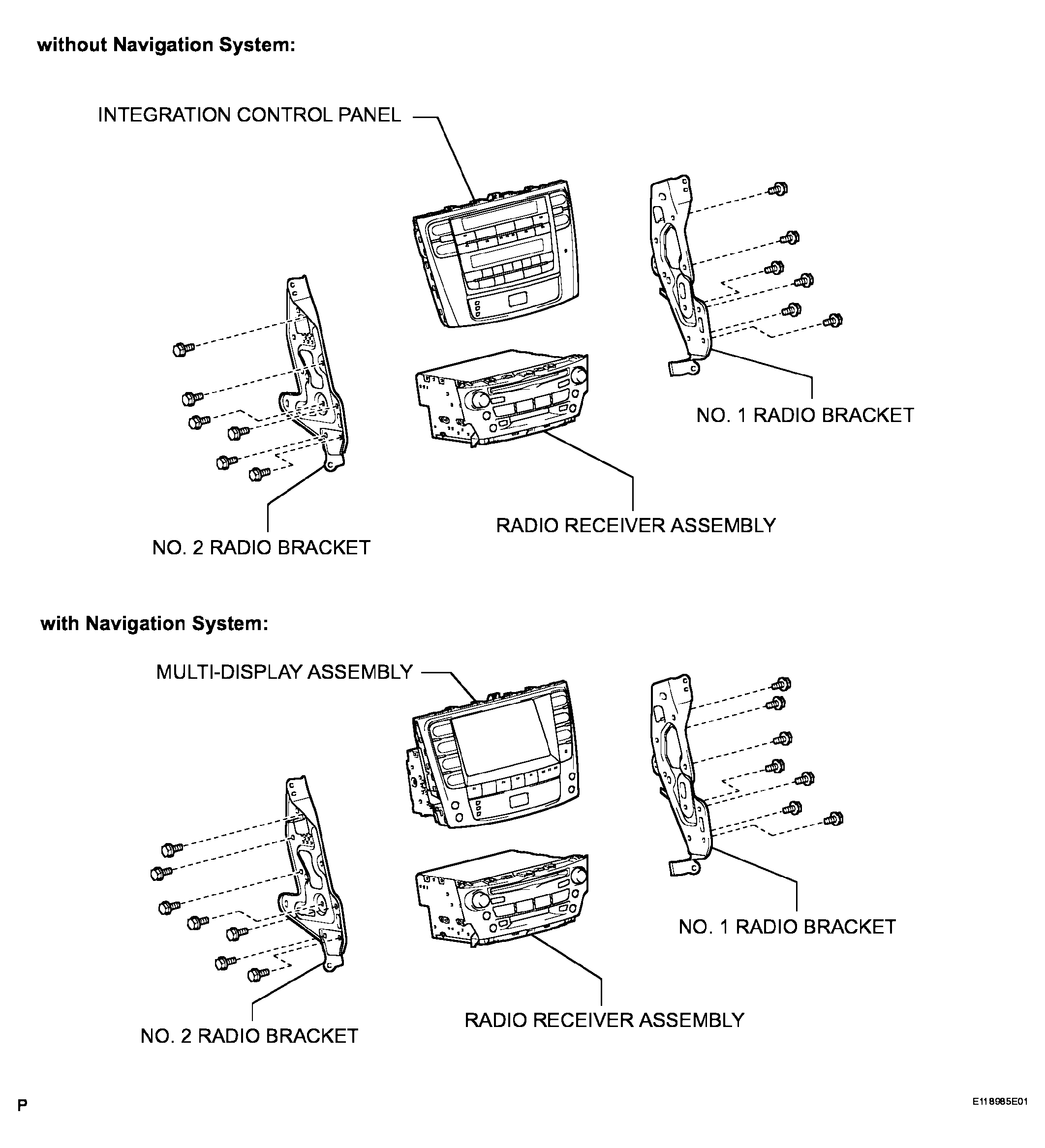 without Navigation System:

INTEGRATION CONTROL PANEL

NO. 1 RADIO BRACKET

RADIO RECEIVER ASSEMBLY

NO. 2 RADIO BRACKET

with Navigation System:

MULTI-DISPLAY ASSEMBLY

NO. 1 RADIO BRACKET

RADIO RECEIVER ASSEMBLY

NO. 2 RADIO BRACKET

P

E118985E01