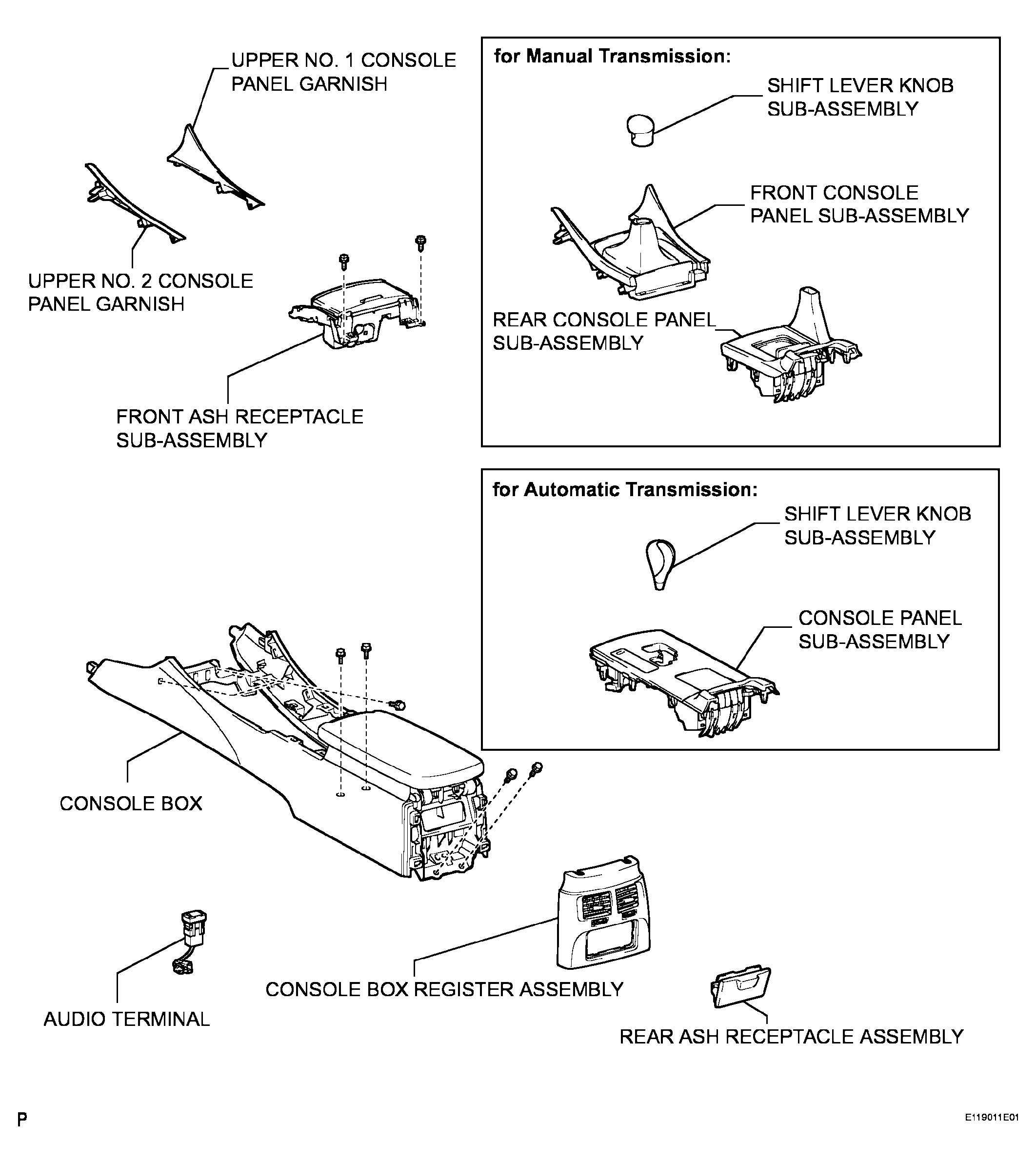 UPPER NO. 1 CONSOLE PANEL GARNISH

UPPER NO. 2 CONSOLE PANEL GARNISH

FRONT ASH RECEPTACLE SUB-ASSEMBLY

for Manual Transmission:

SHIFT LEVER KNOB SUB-ASSEMBLY

FRONT CONSOLE PANEL SUB-ASSEMBLY

REAR CONSOLE PANEL SUB-ASSEMBLY

for Automatic Transmission:

SHIFT LEVER KNOB SUB-ASSEMBLY

CONSOLE PANEL SUB-ASSEMBLY

CONSOLE BOX

AUDIO TERMINAL

CONSOLE BOX REGISTER ASSEMBLY

REAR ASH RECEPTACLE ASSEMBLY

P

E119011E01