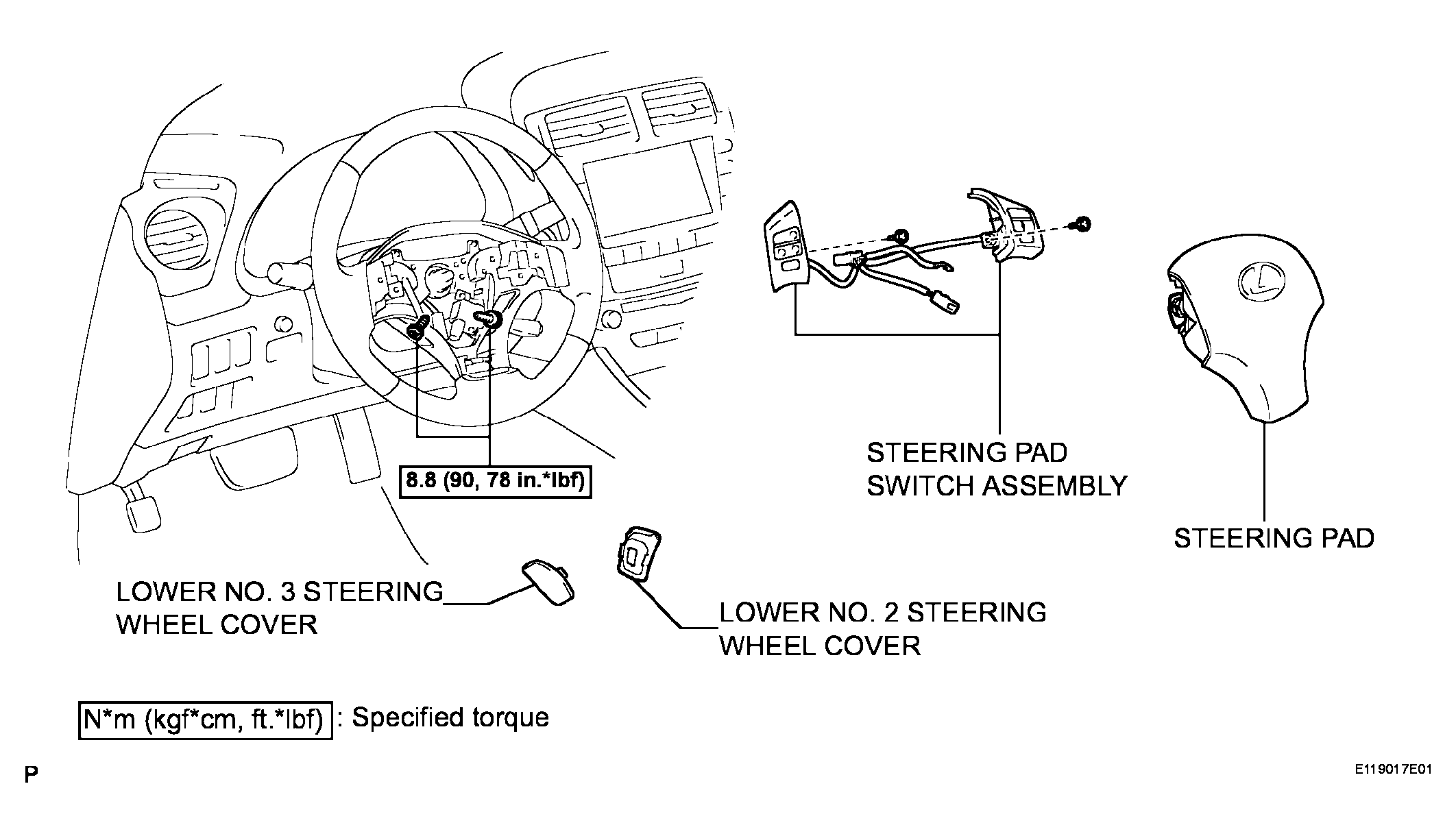 8.8 (90, 78 in.*lbf)

STEERING PAD SWITCH ASSEMBLY

STEERING PAD

LOWER NO. 3 STEERING WHEEL COVER

LOWER NO. 2 STEERING WHEEL COVER

N*m (kgf*cm, ft.*lbf) : Specified torque

P

E119017E01