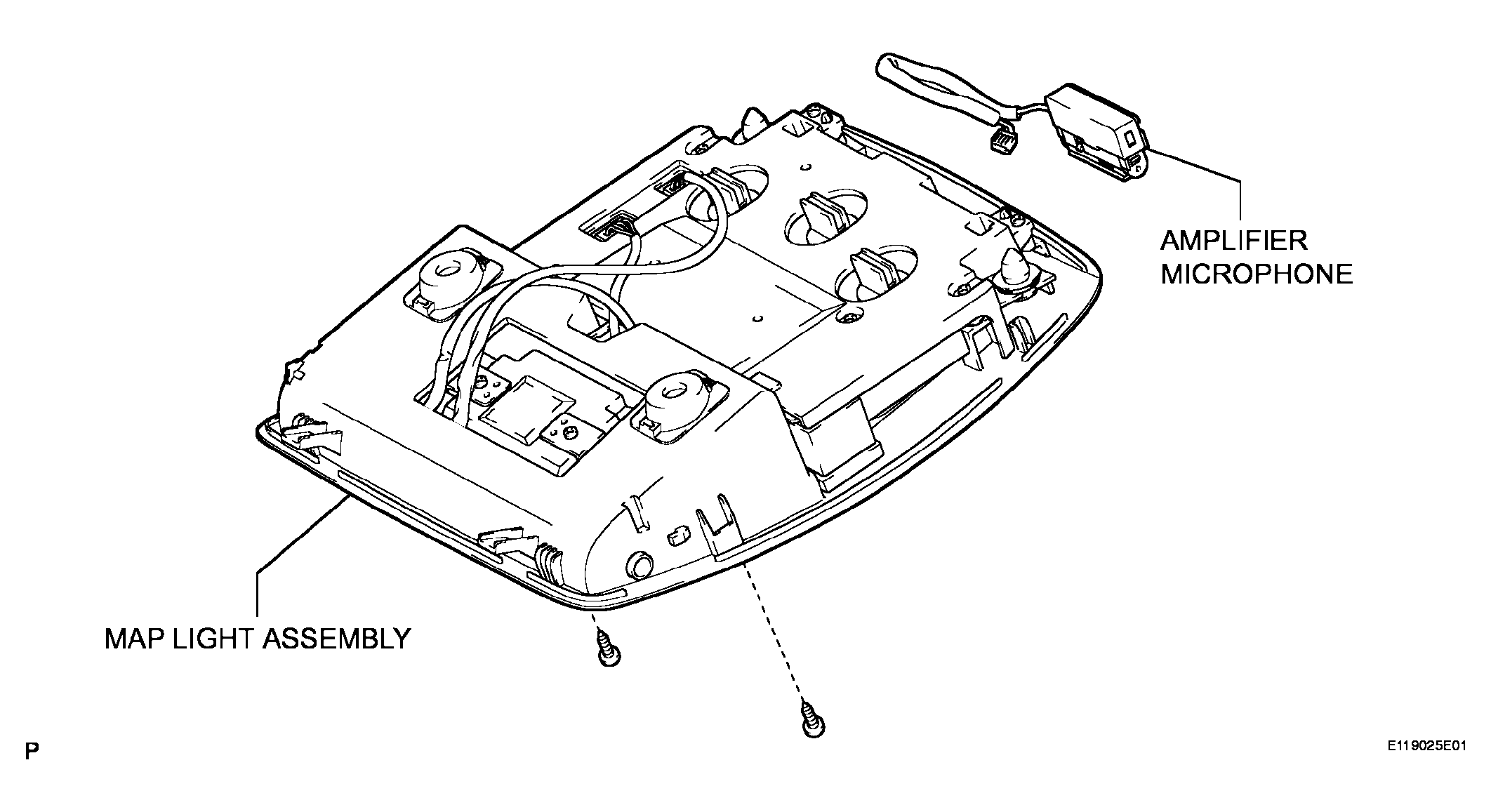 AMPLIFIER MICROPHONE

MAP LIGHT ASSEMBLY

P

E119025E01