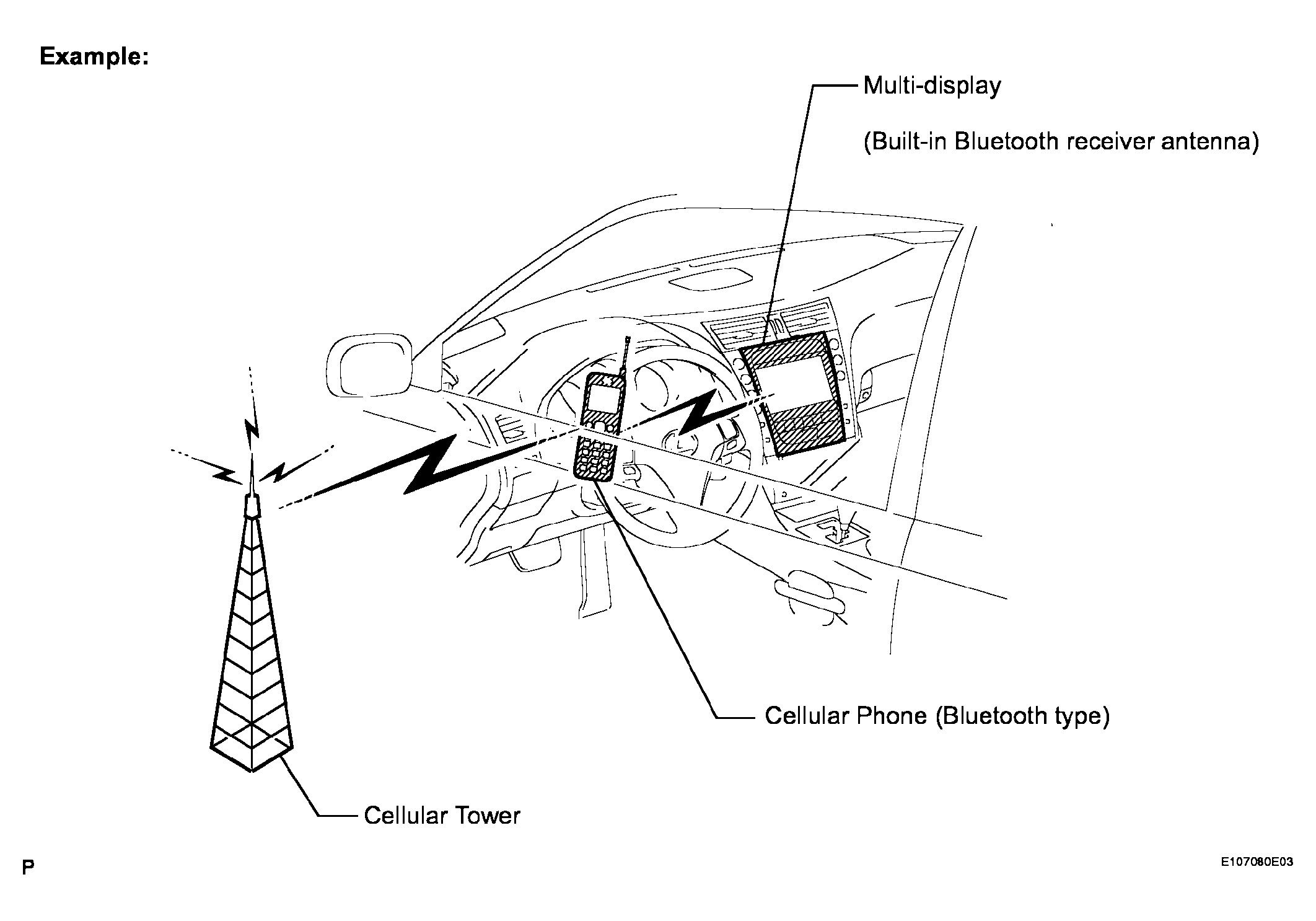 Example:

Multi-display

(Built-in Bluetooth receiver antenna)

Cellular Phone (Bluetooth type)

Cellular Tower

P

E107080E03