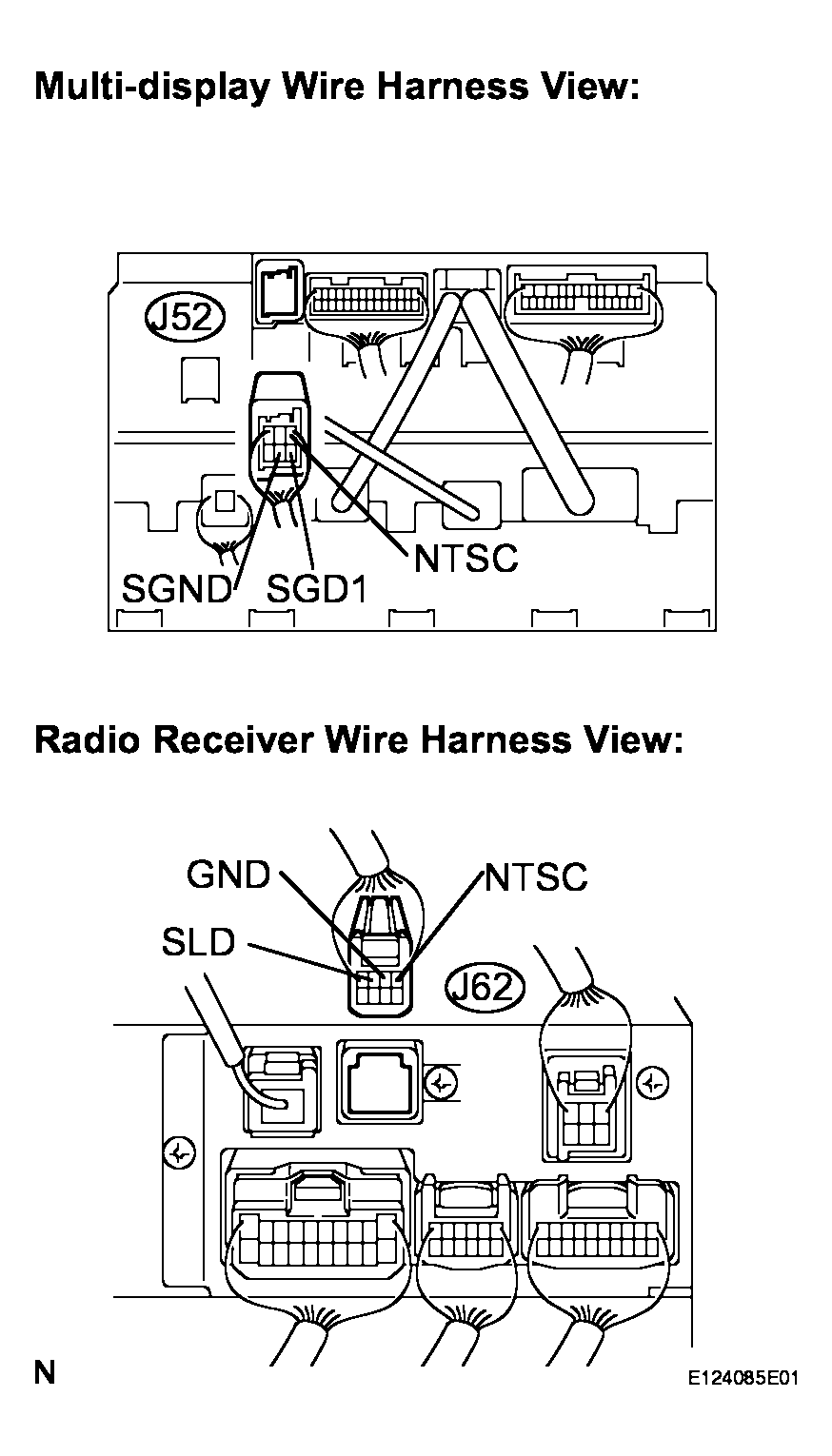 Multi-display Wire Harness View:

J52

NTSC

SGND SGD1

Radio Receiver Wire Harness View:

GND

NTSC

SLD

J62

N

E124085E01