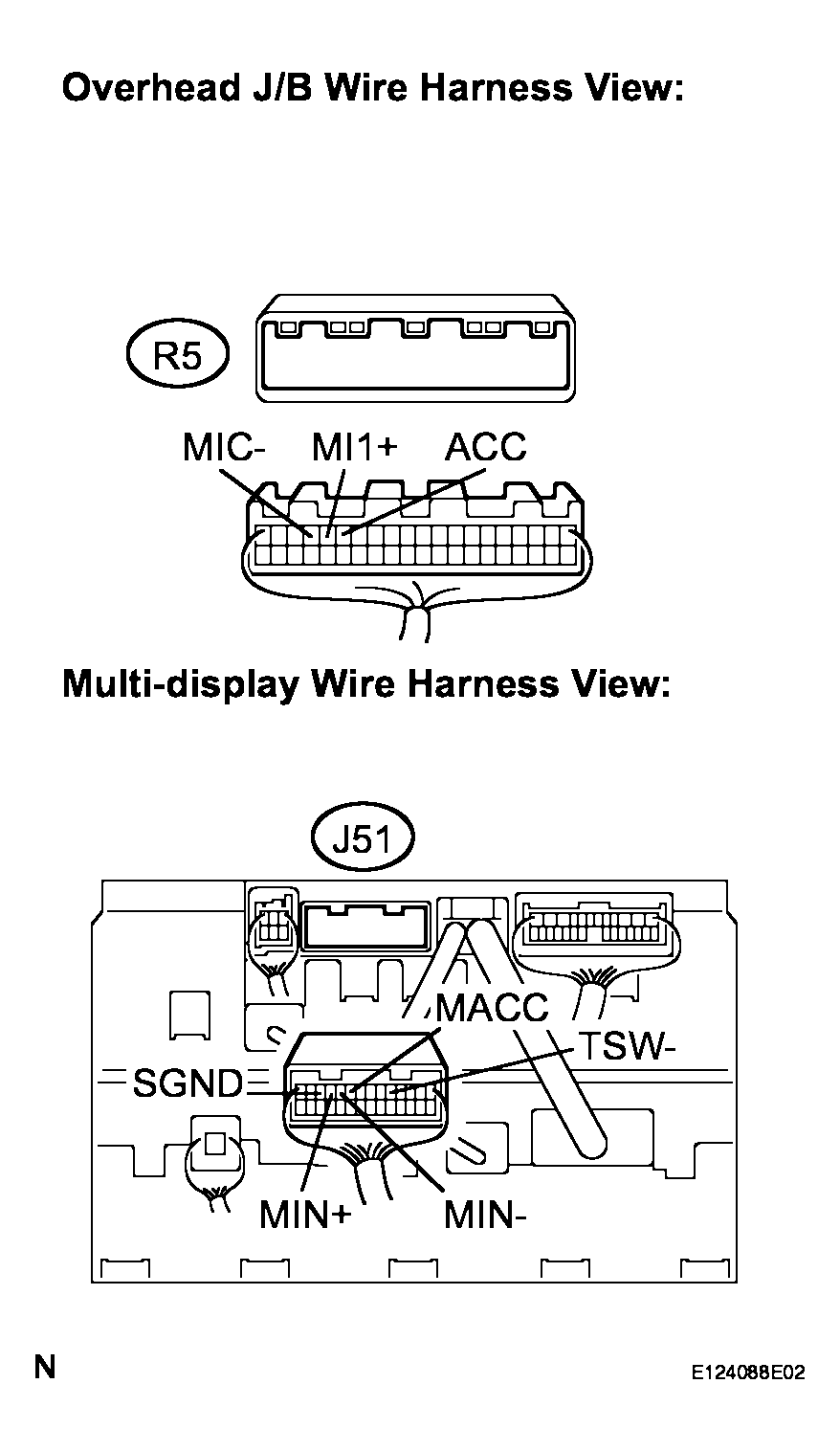 Overhead J/B Wire Harness View:

R5

MIC- MI1+ ACC

Multi-display Wire Harness View:

J51

MACC

TSW-

SGND

MIN+ MIN-

N

E124088E02