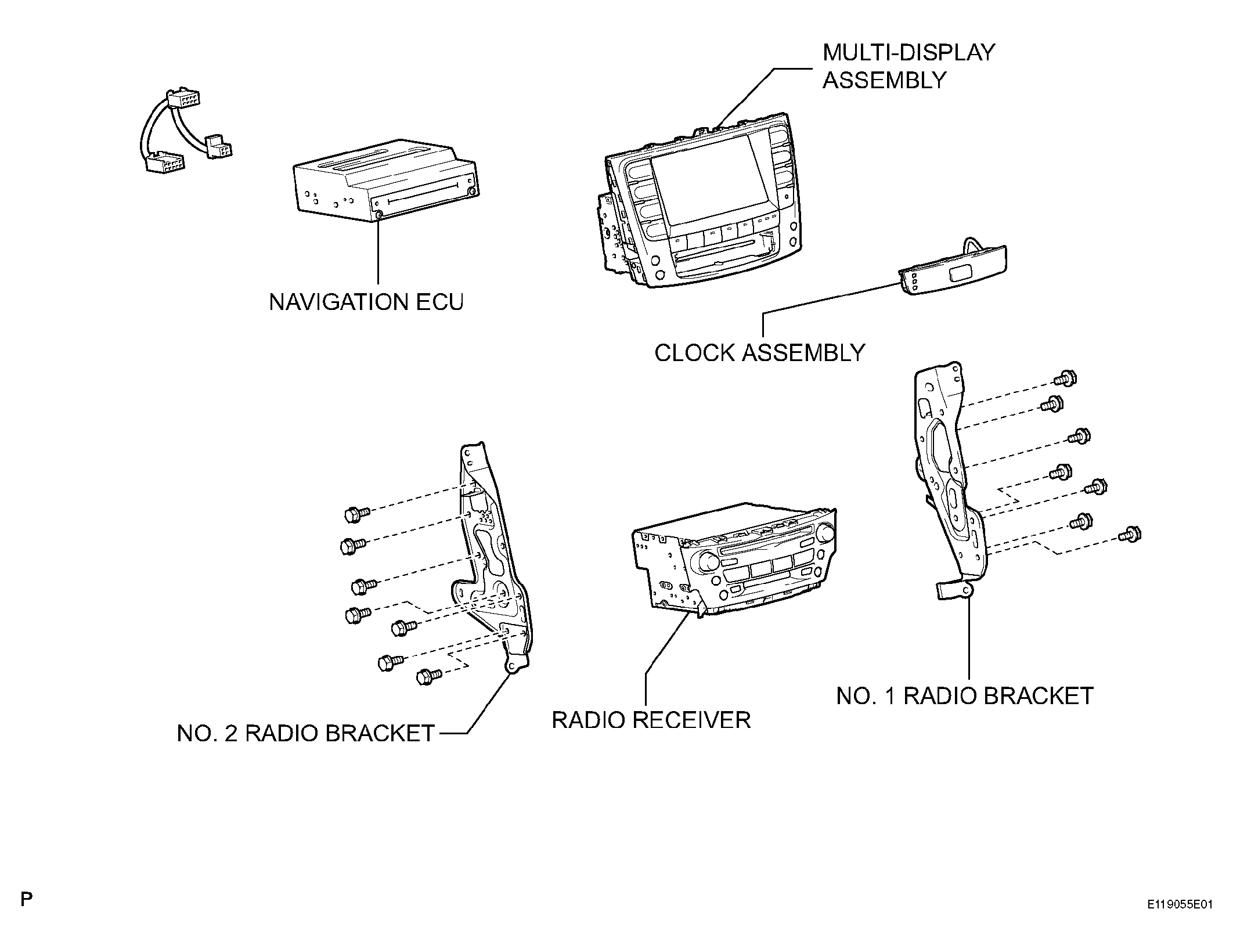 MULTI-DISPLAY ASSEMBLY

NAVIGATION ECU

CLOCK ASSEMBLY

NO. 2 RADIO BRACKET

RADIO RECEIVER

NO. 1 RADIO BRACKET

P

E119055E01