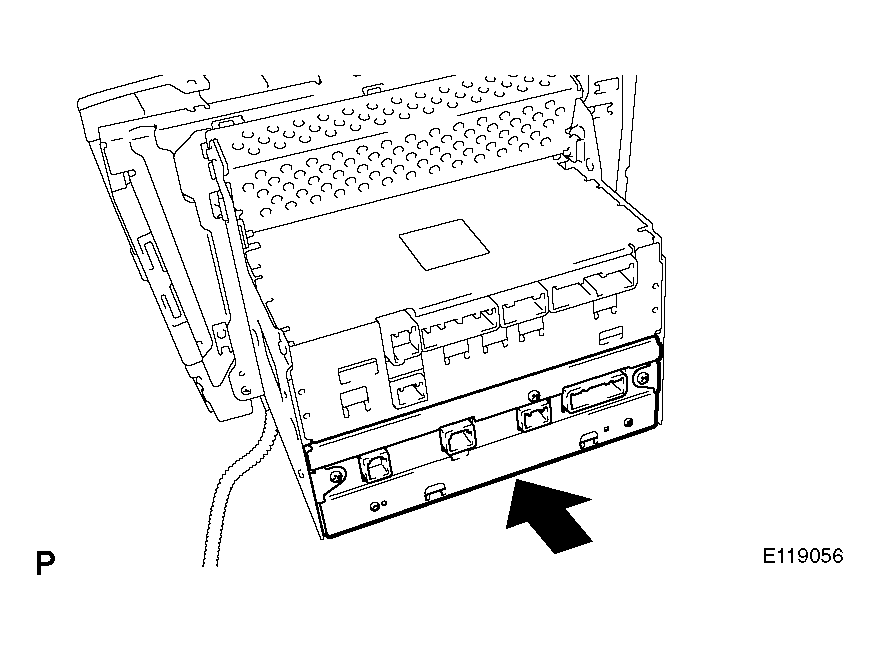 P

E119056