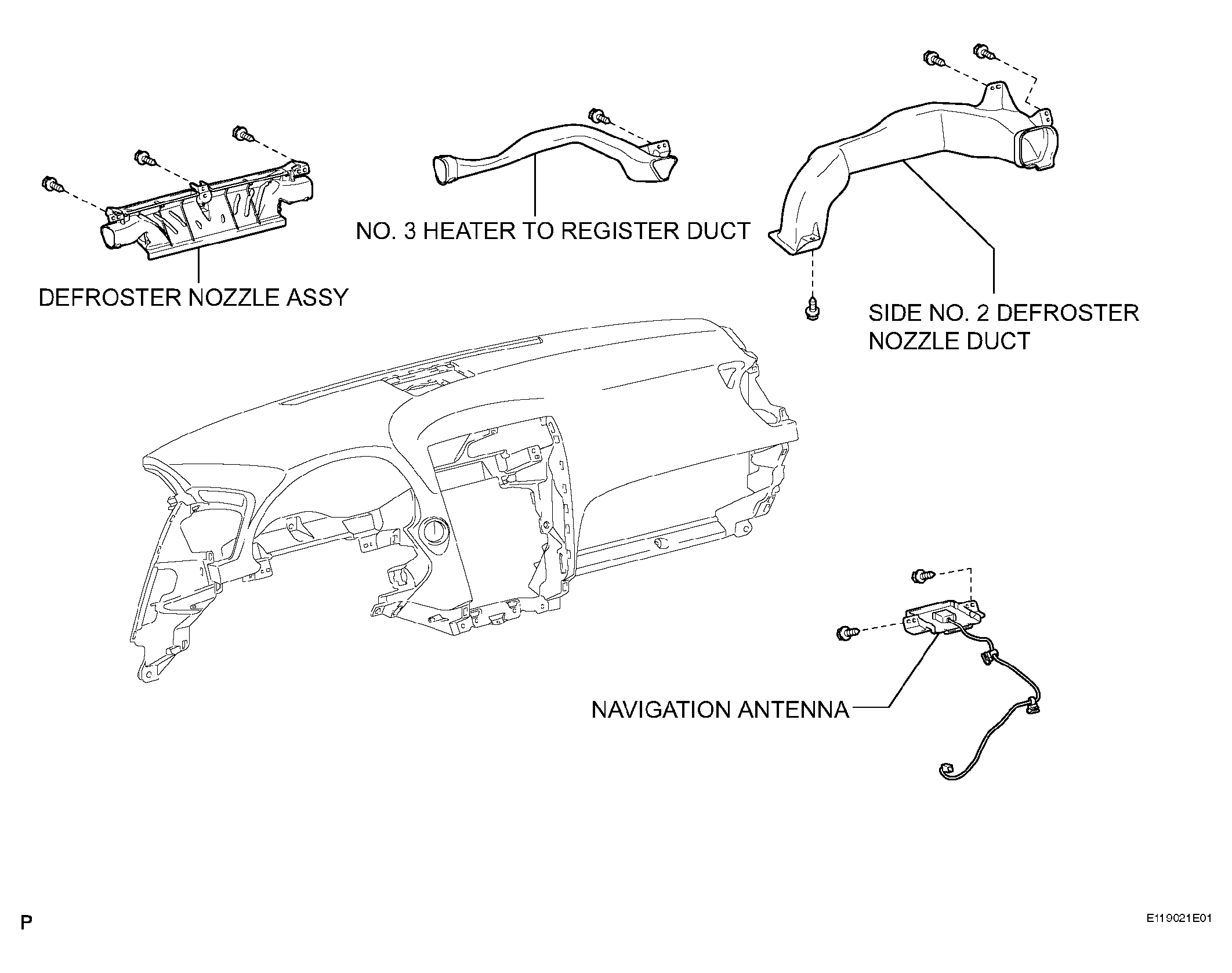 NO. 3 HEATER TO REGISTER DUCT

DEFROSTER NOZZLE ASSY

SIDE NO. 2 DEFROSTER NOZZLE DUCT

NAVIGATION ANTENNA

P

E119021E01