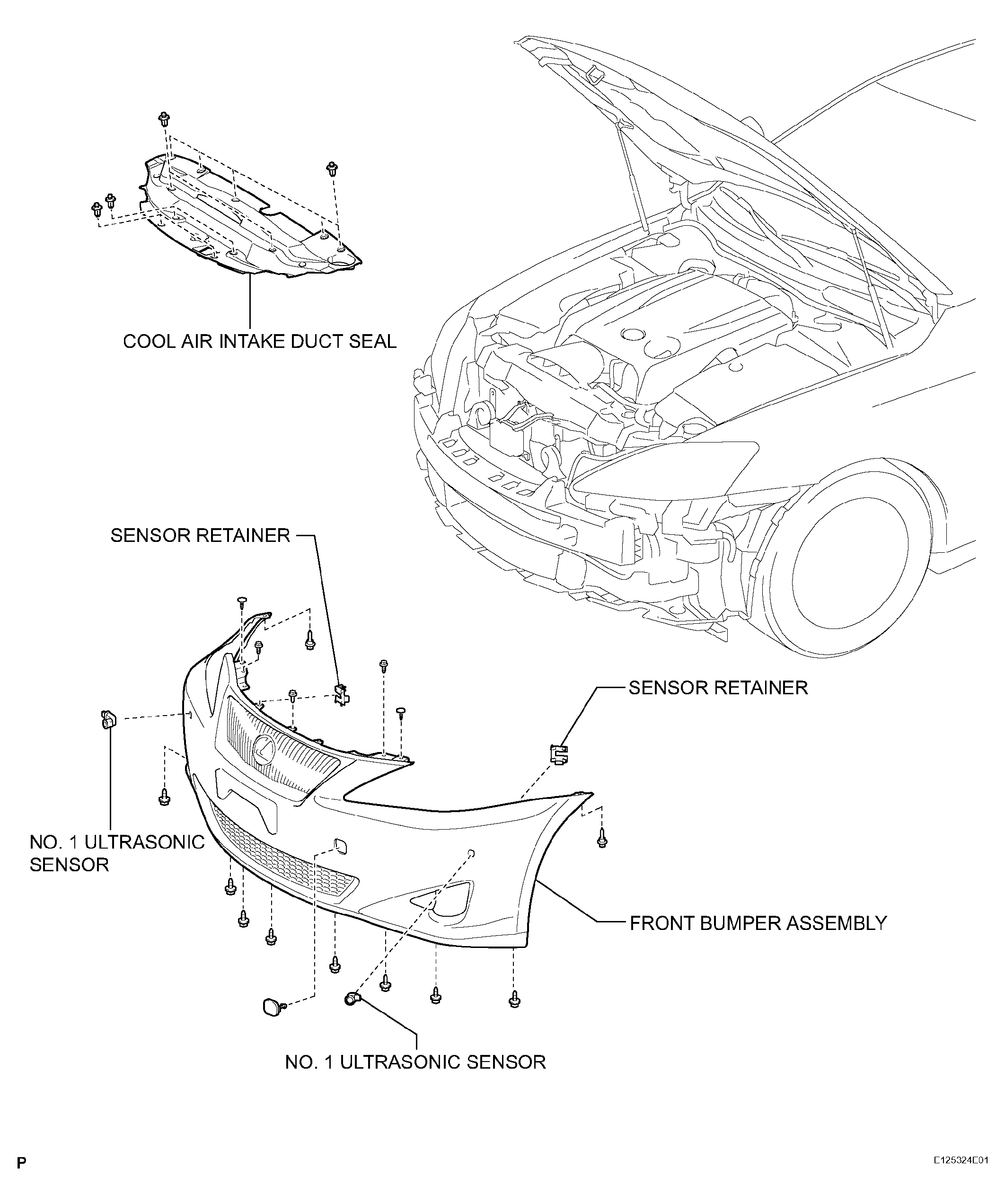 COOL AIR INTAKE DUCT SEAL

SENSOR RETAINER

SENSOR RETAINER

NO. 1 ULTRASONIC SENSOR

FRONT BUMPER ASSEMBLY

NO. 1 ULTRASONIC SENSOR

P

E125324E01