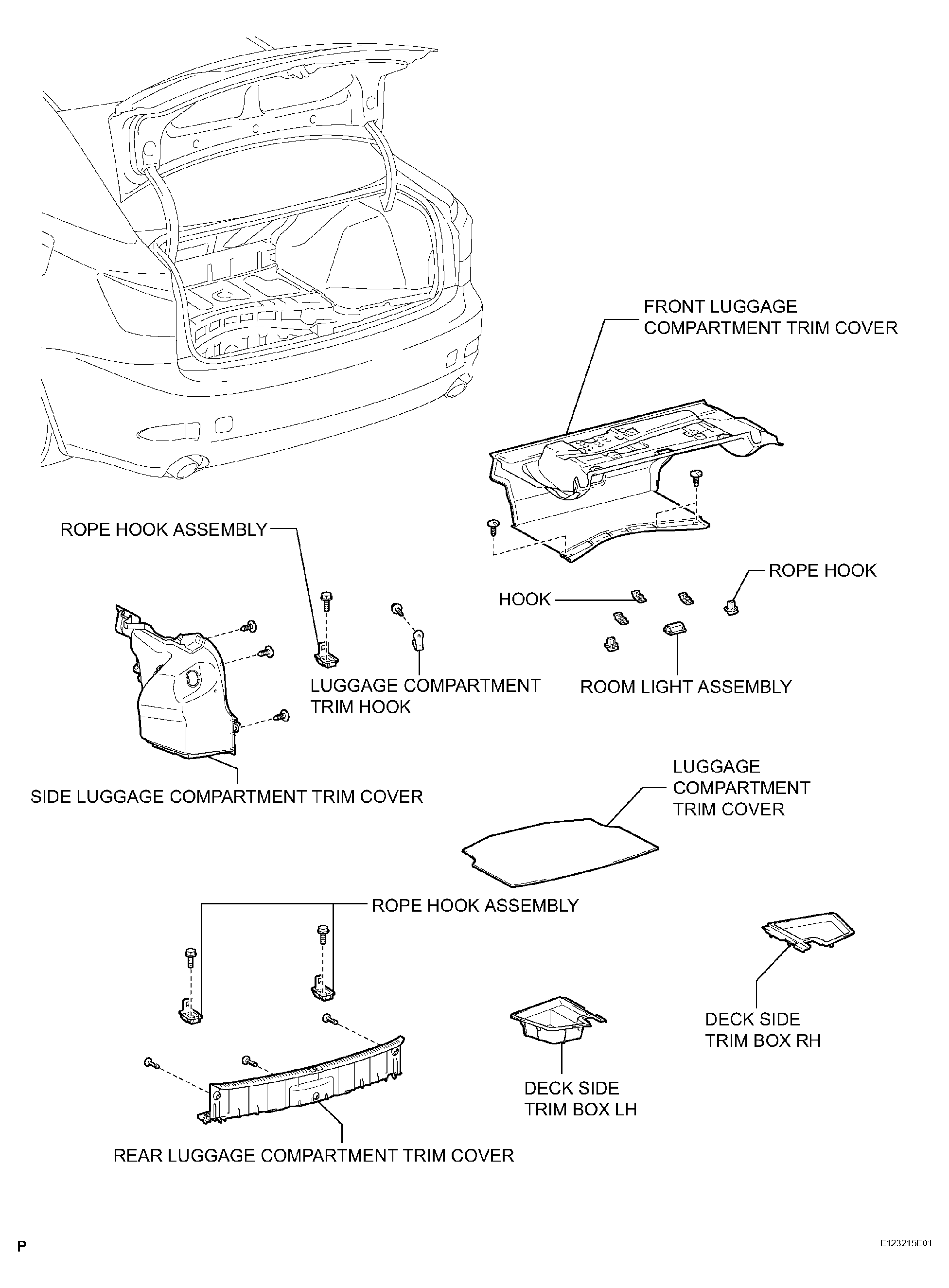 FRONT LUGGAGE COMPARTMENT TRIM COVER

ROPE HOOK ASSEMBLY

ROPE HOOK

HOOK

LUGGAGE COMPARTMENT TRIM HOOK

ROOM LIGHT ASSEMBLY

SIDE LUGGAGE COMPARTMENT TRIM COVER

LUGGAGE COMPARTMENT TRIM COVER

ROPE HOOK ASSEMBLY

DECK SIDE TRIM BOX RH

DECK SIDE TRIM BOX LH

REAR LUGGAGE COMPARTMENT TRIM COVER

P

E123215E01