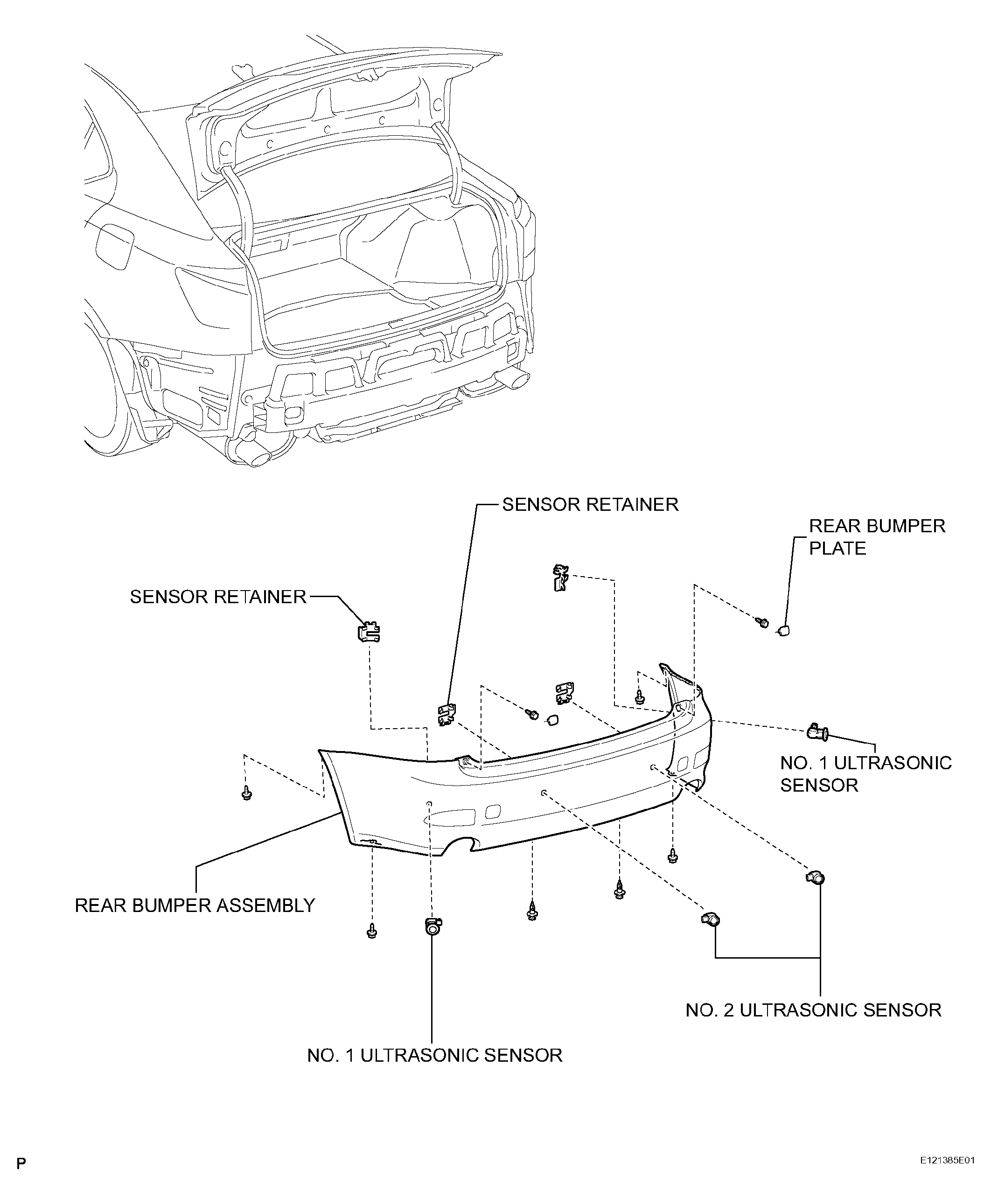 SENSOR RETAINER

REAR BUMPER PLATE

SENSOR RETAINER

NO. 1 ULTRASONIC SENSOR

REAR BUMPER ASSEMBLY

NO. 2 ULTRASONIC SENSOR

NO. 1 ULTRASONIC SENSOR

P

E121385E01