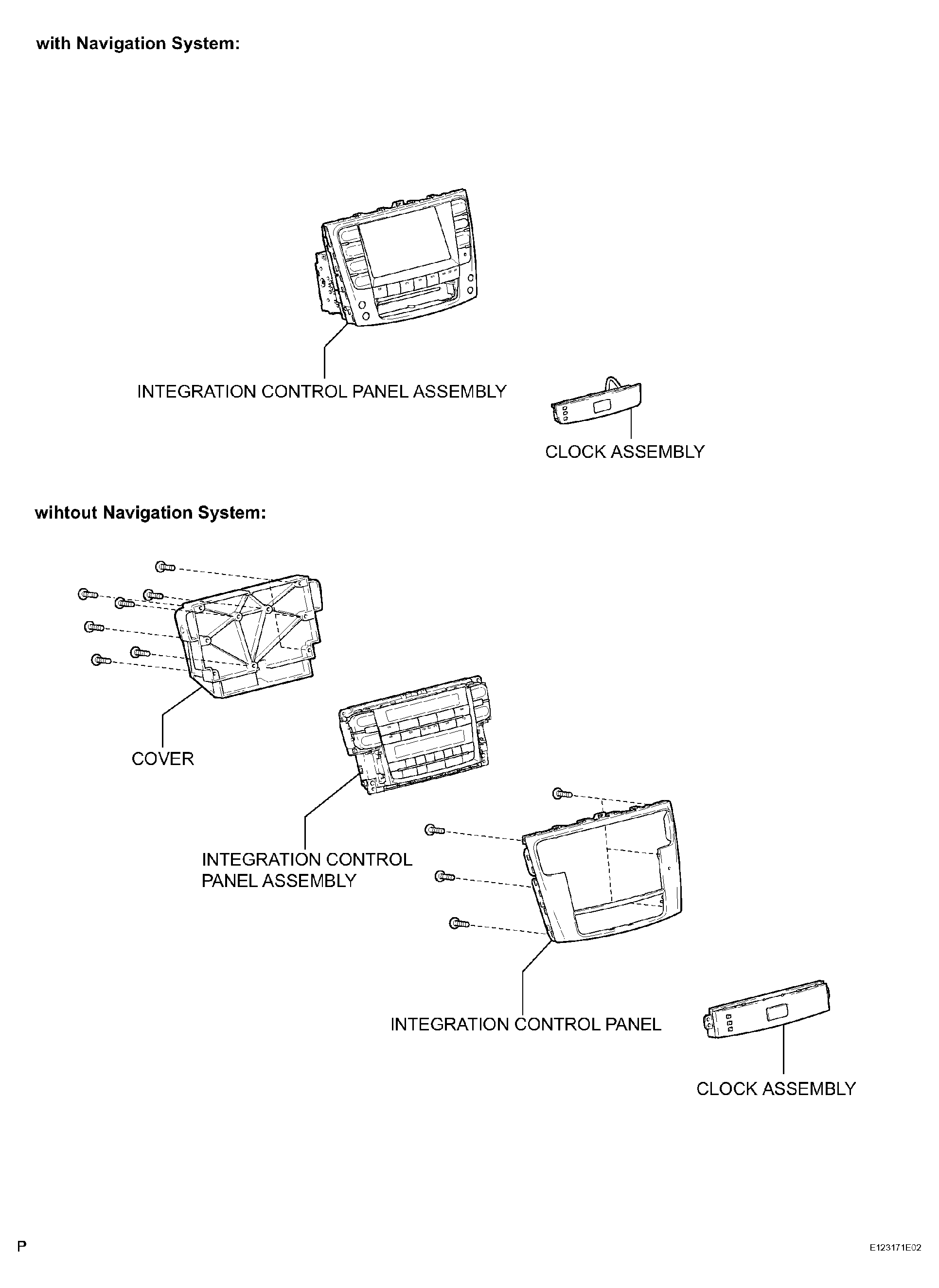 with Navigation System:

INTEGRATION CONTROL PANEL ASSEMBLY

CLOCK ASSEMBLY

wihtout Navigation System:

COVER

INTEGRATION CONTROL PANEL ASSEMBLY

INTEGRATION CONTROL PANEL

CLOCK ASSEMBLY

P

E123171E02