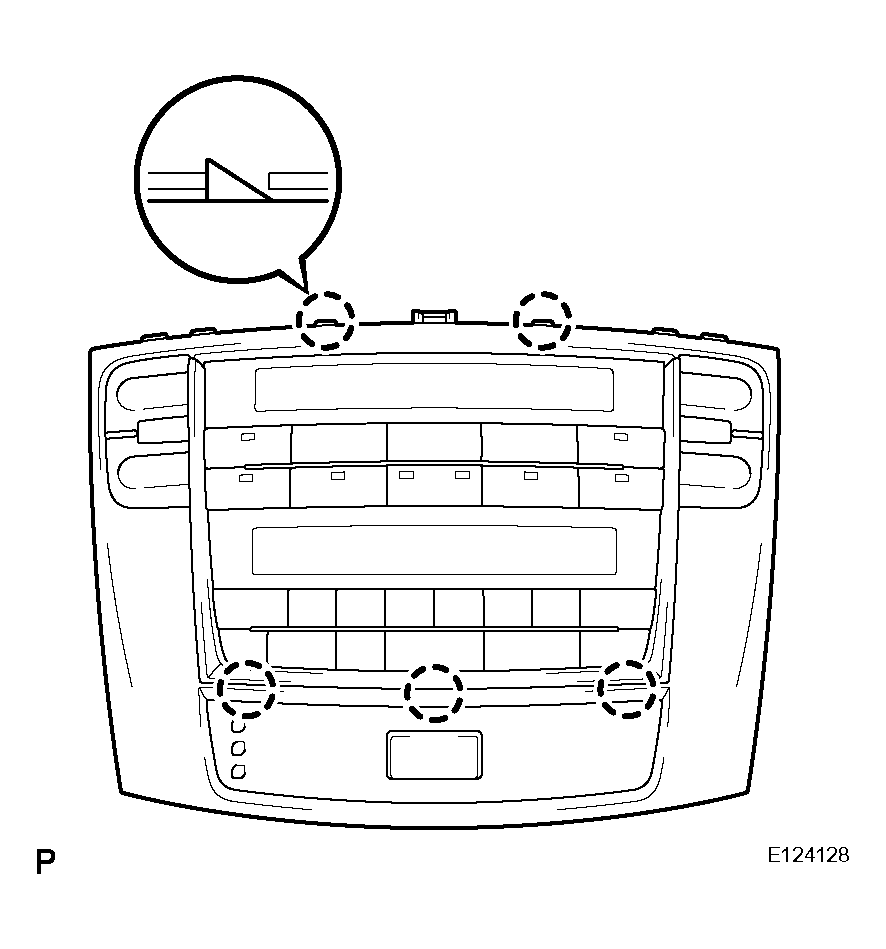 P

E124128