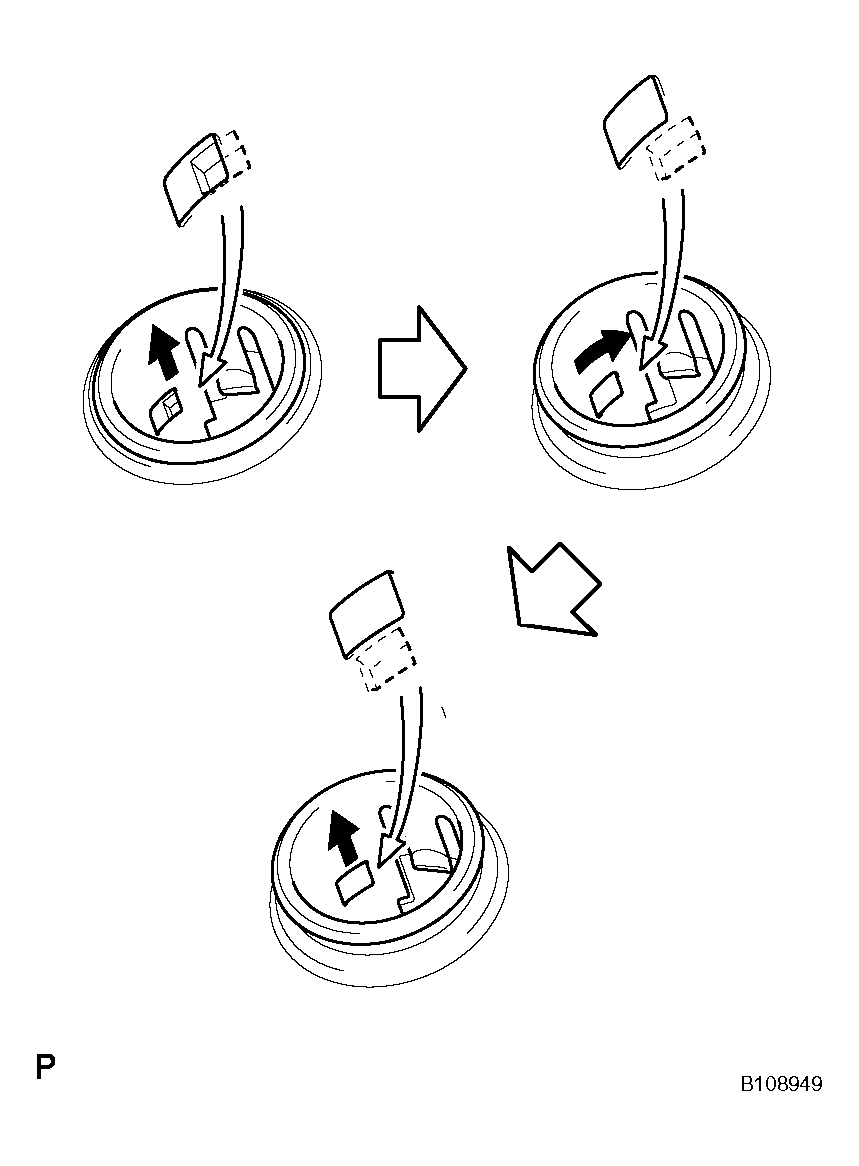 P

B108949