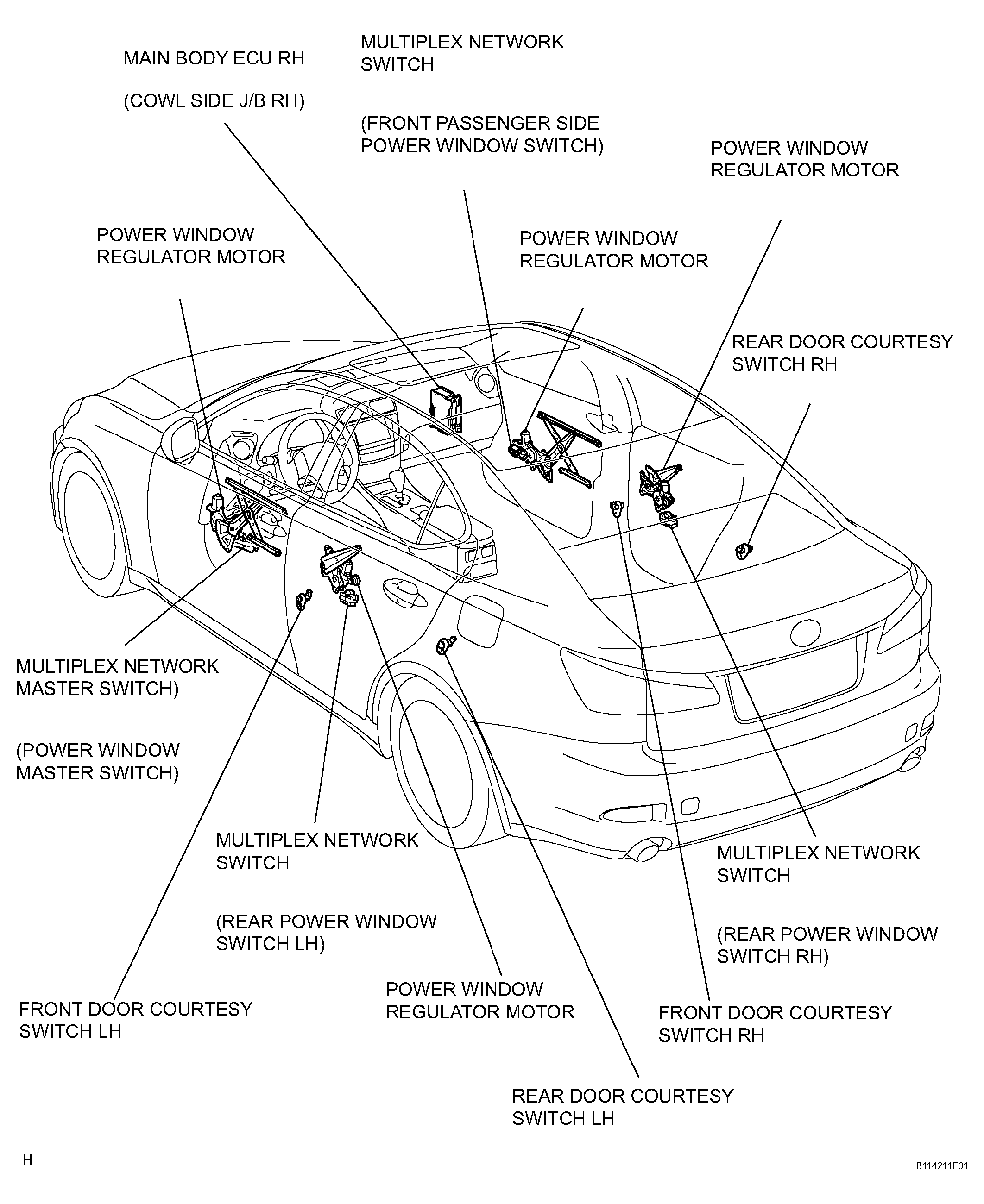 MAIN BODY ECU RH

(COWL SIDE J/B RH)

MULTIPLEX NETWORK SWITCH

(FRONT PASSENGER SIDE POWER WINDOW SWITCH)

POWER WINDOW REGULATOR MOTOR

POWER WINDOW REGULATOR MOTOR

POWER WINDOW REGULATOR MOTOR

REAR DOOR COURTESY SWITCH RH

MULTIPLEX NETWORK MASTER SWITCH)

(POWER WINDOW MASTER SWITCH)

MULTIPLEX NETWORK SWITCH

(REAR POWER WINDOW SWITCH LH)

MULTIPLEX NETWORK SWITCH

(REAR POWER WINDOW SWITCH RH)

FRONT DOOR COURTESY SWITCH LH

POWER WINDOW REGULATOR MOTOR

FRONT DOOR COURTESY SWITCH RH

REAR DOOR COURTESY SWITCH LH

H

B114211E01