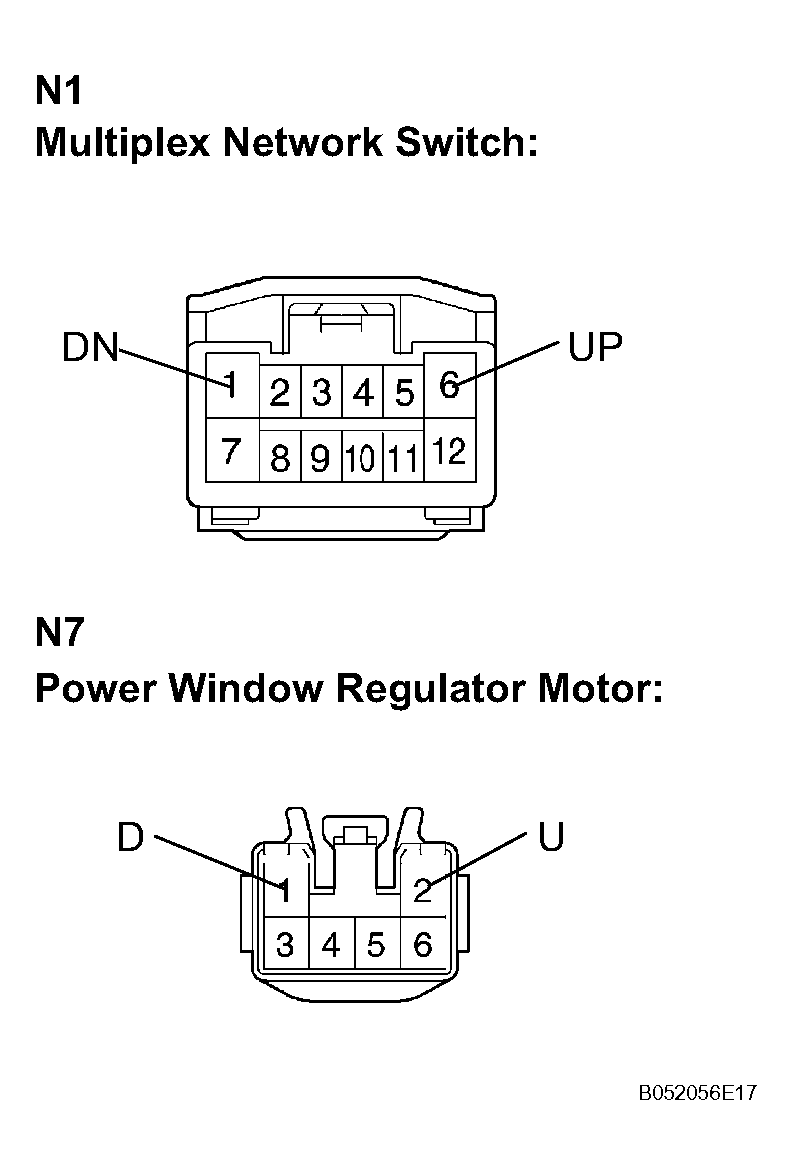 N1
Multiplex Network Switch:

DN
UP
1 2 3 4 5 6
7 8 9 10 11 12

N7
Power Window Regulator Motor:

D
U
1 2
3 4 5 6

B052056E17