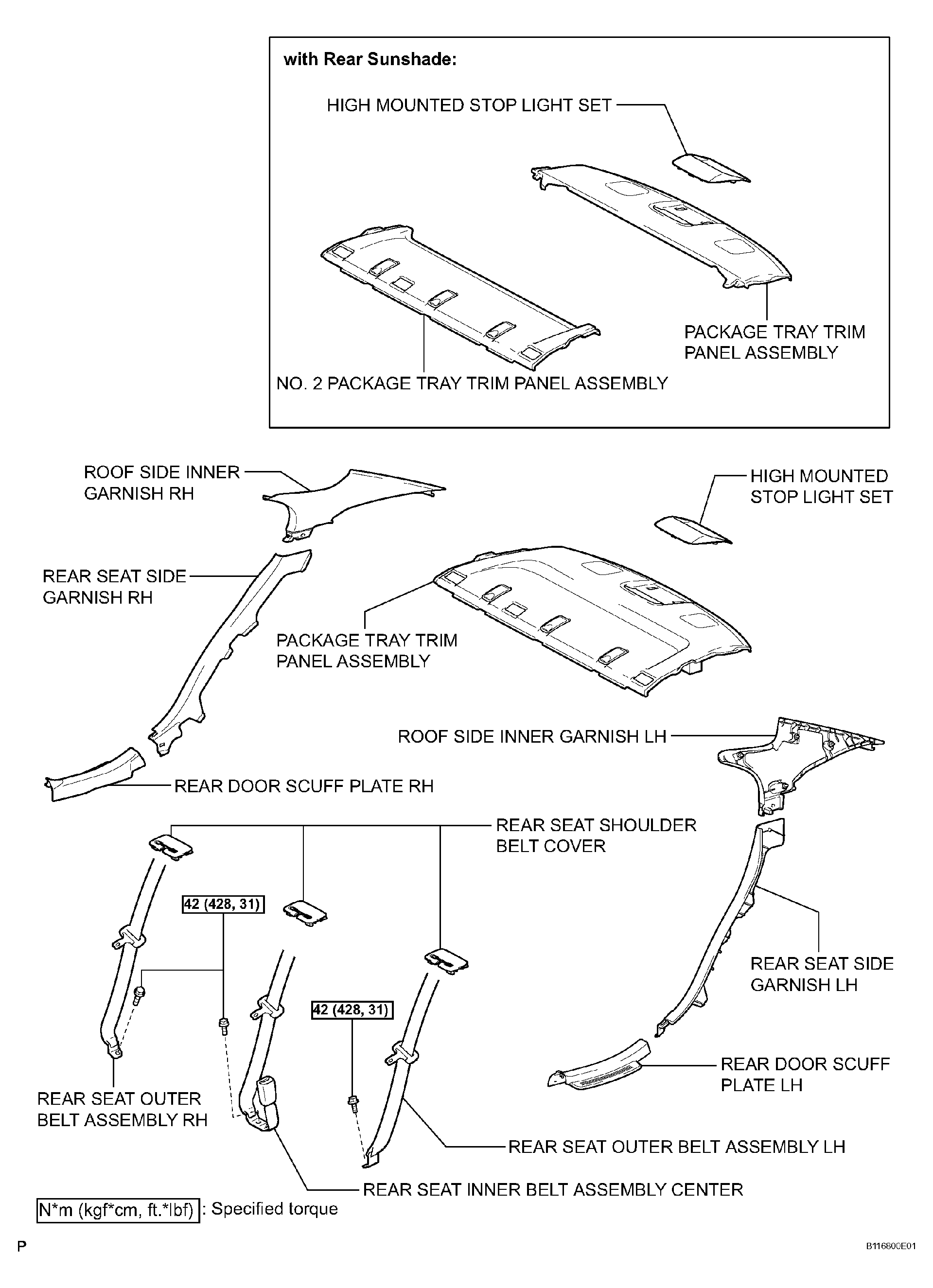 with Rear Sunshade:

HIGH MOUNTED STOP LIGHT SET

PACKAGE TRAY TRIM PANEL ASSEMBLY

NO. 2 PACKAGE TRAY TRIM PANEL ASSEMBLY

ROOF SIDE INNER GARNISH RH

HIGH MOUNTED STOP LIGHT SET

REAR SEAT SIDE GARNISH RH

PACKAGE TRAY TRIM PANEL ASSEMBLY

ROOF SIDE INNER GARNISH LH

REAR DOOR SCUFF PLATE RH

REAR SEAT SHOULDER BELT COVER

42 (428, 31)

REAR SEAT SIDE GARNISH LH

42 (428, 31)

REAR DOOR SCUFF PLATE LH

REAR SEAT OUTER BELT ASSEMBLY RH

REAR SEAT OUTER BELT ASSEMBLY LH

REAR SEAT INNER BELT ASSEMBLY CENTER

N*m (kgf*cm, ft.*lbf) : Specified torque

P

B116800E01