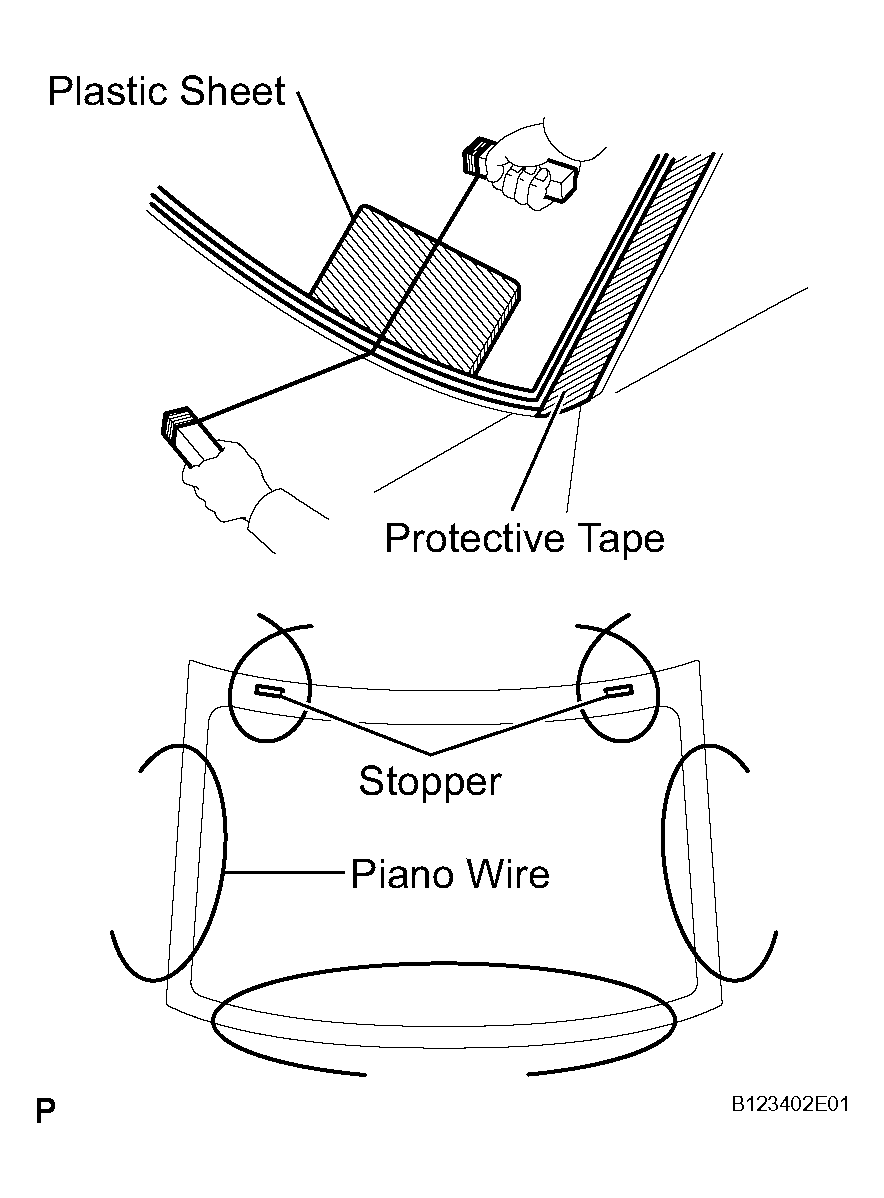 Plastic Sheet

Protective Tape

Stopper

Piano Wire

P

B123402E01