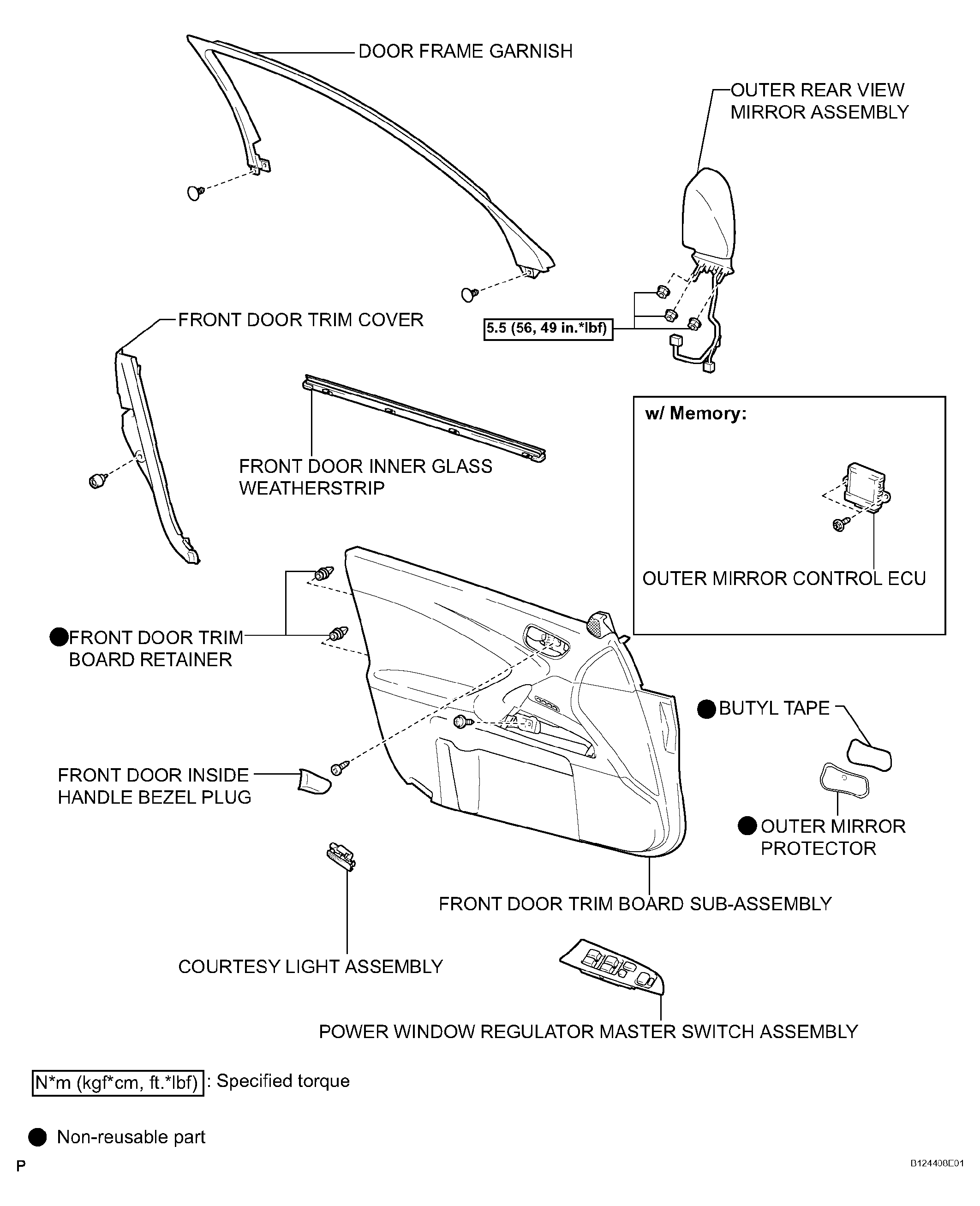 DOOR FRAME GARNISH

OUTER REAR VIEW MIRROR ASSEMBLY

FRONT DOOR TRIM COVER

5.5 (56, 49 in.*lbf)

FRONT DOOR INNER GLASS WEATHERSTRIP

w/ Memory:

OUTER MIRROR CONTROL ECU

FRONT DOOR TRIM BOARD RETAINER

BUTYL TAPE

FRONT DOOR INSIDE HANDLE BEZEL PLUG

OUTER MIRROR PROTECTOR

FRONT DOOR TRIM BOARD SUB-ASSEMBLY

COURTESY LIGHT ASSEMBLY

POWER WINDOW REGULATOR MASTER SWITCH ASSEMBLY

N*m (kgf*cm, ft.*lbf) : Specified torque

Non-reusable part

P

B124408E01