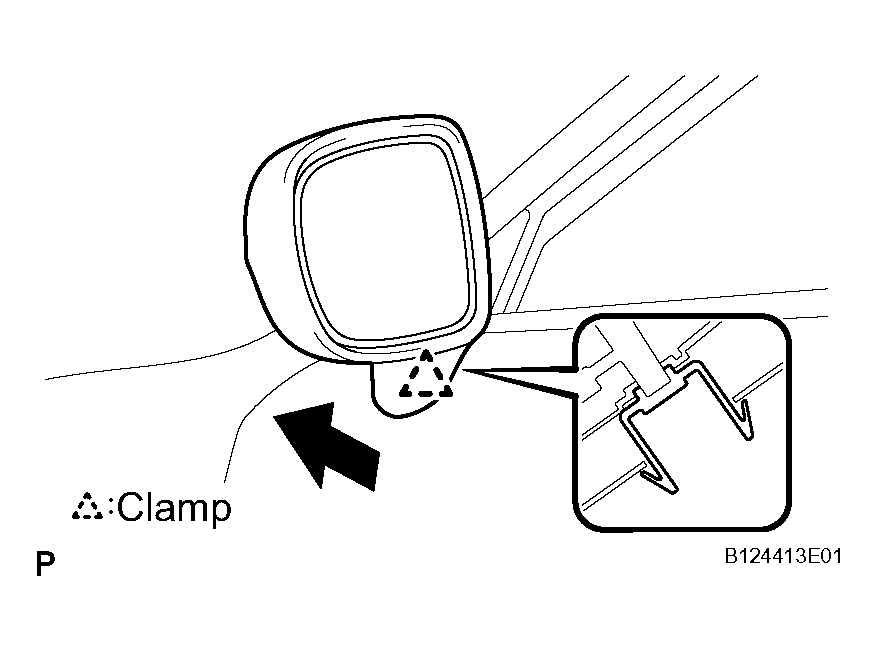 :Clamp

P

B124413E01